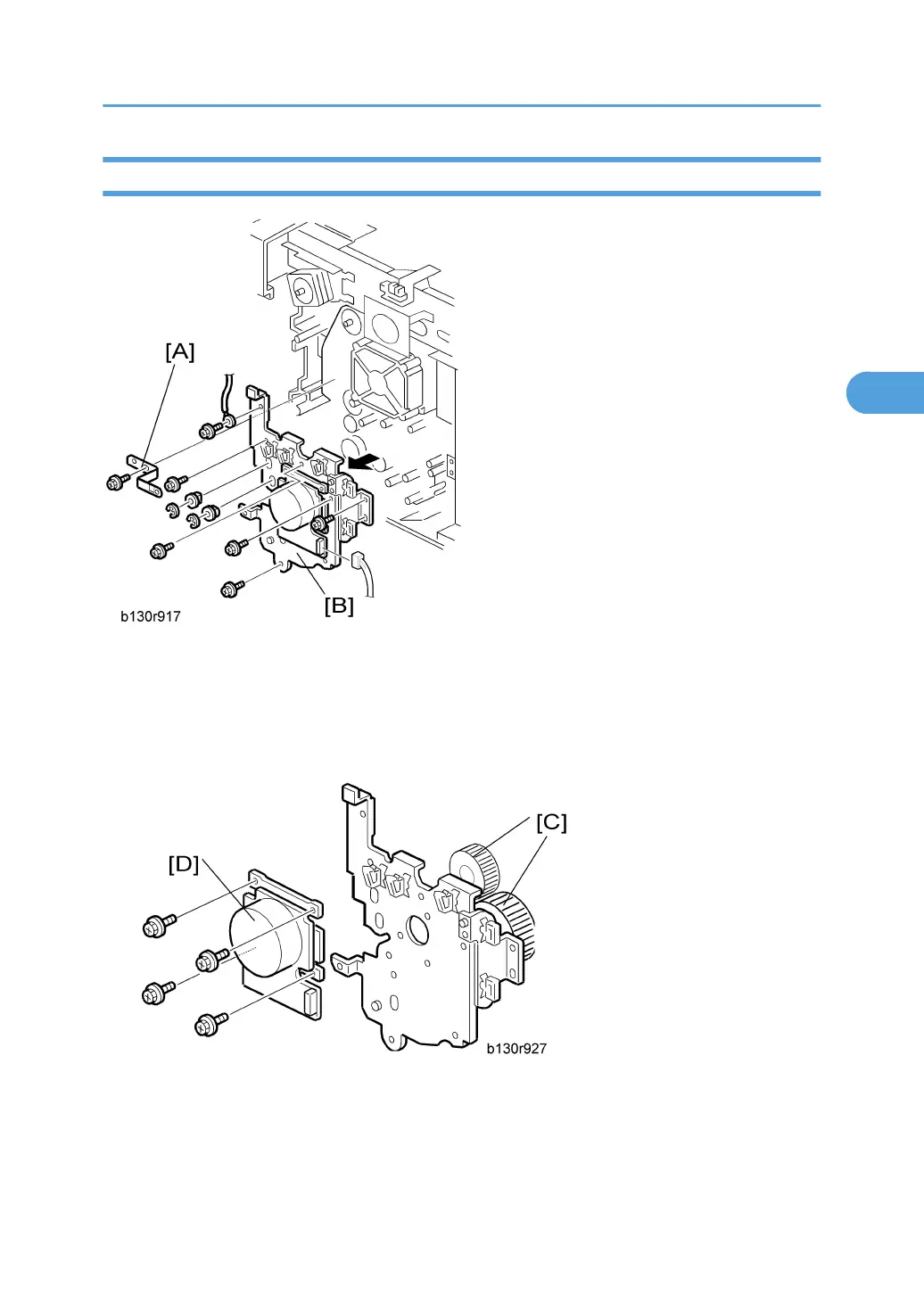 [A]

[B]

b130r917

[C]

[D]

b130r927