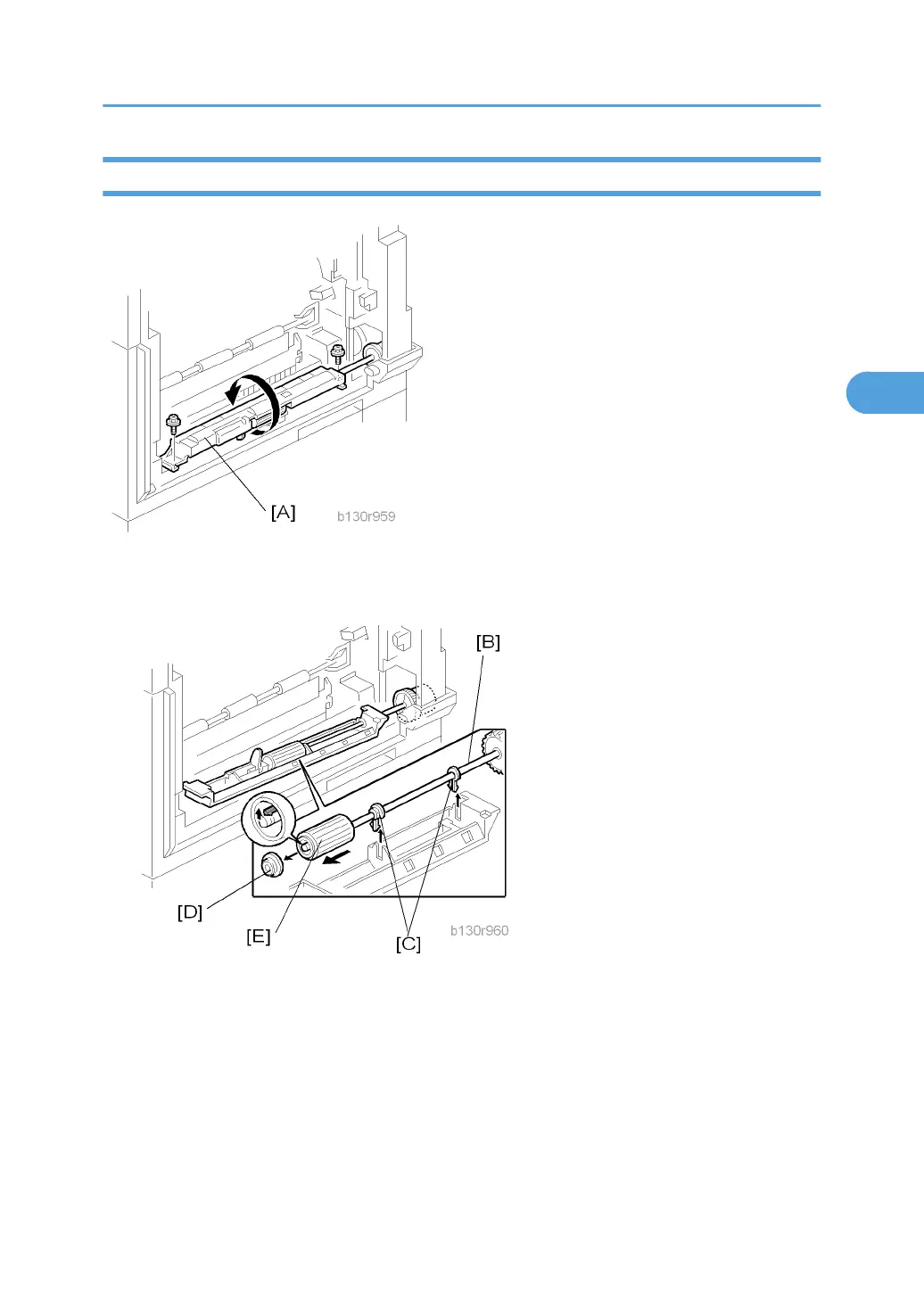 [A]

b130r959

[B]

[D]

[E]

[C]

b130r960