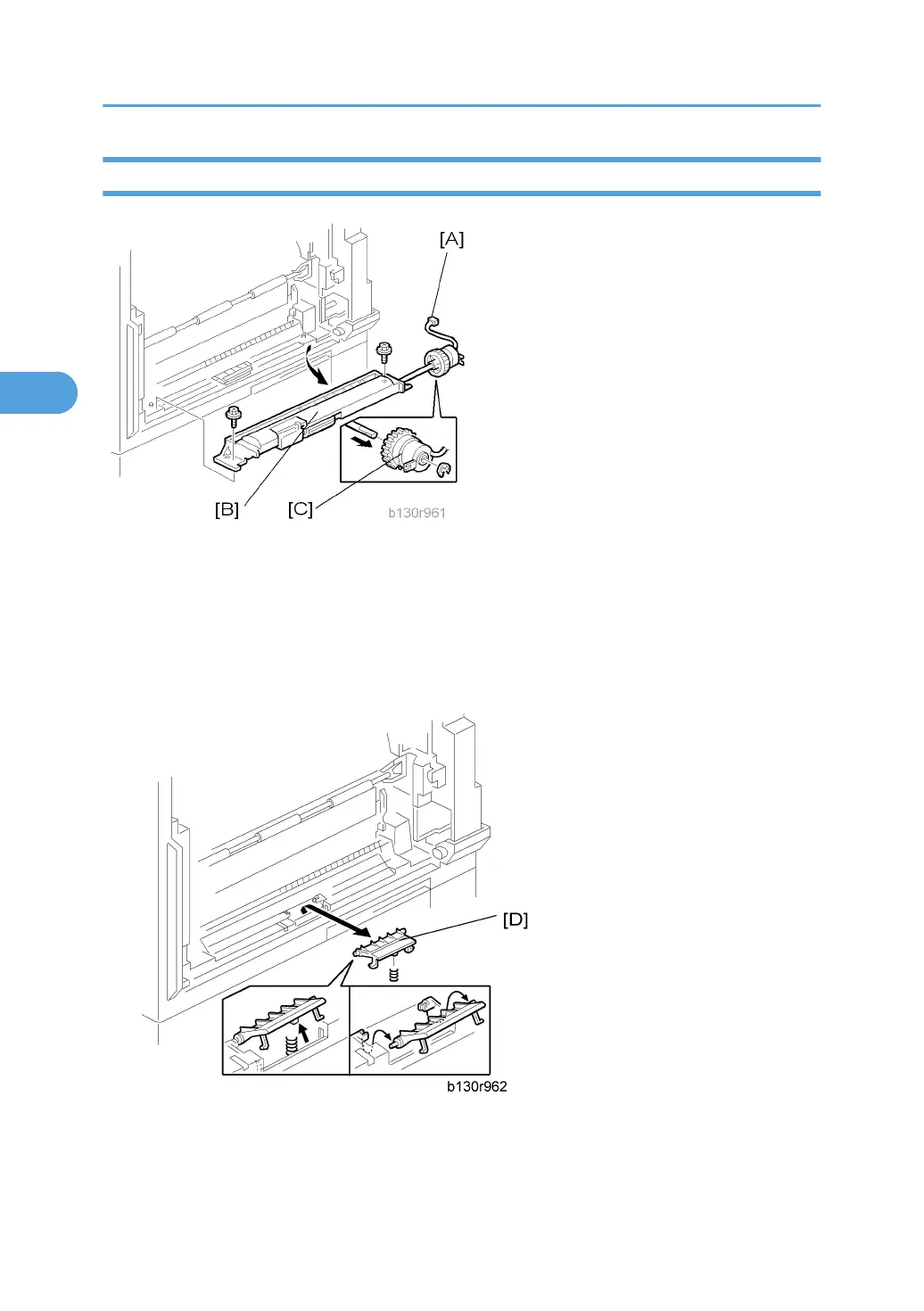 [A]

[B]

[C]

b130r961

[D]

b130r962