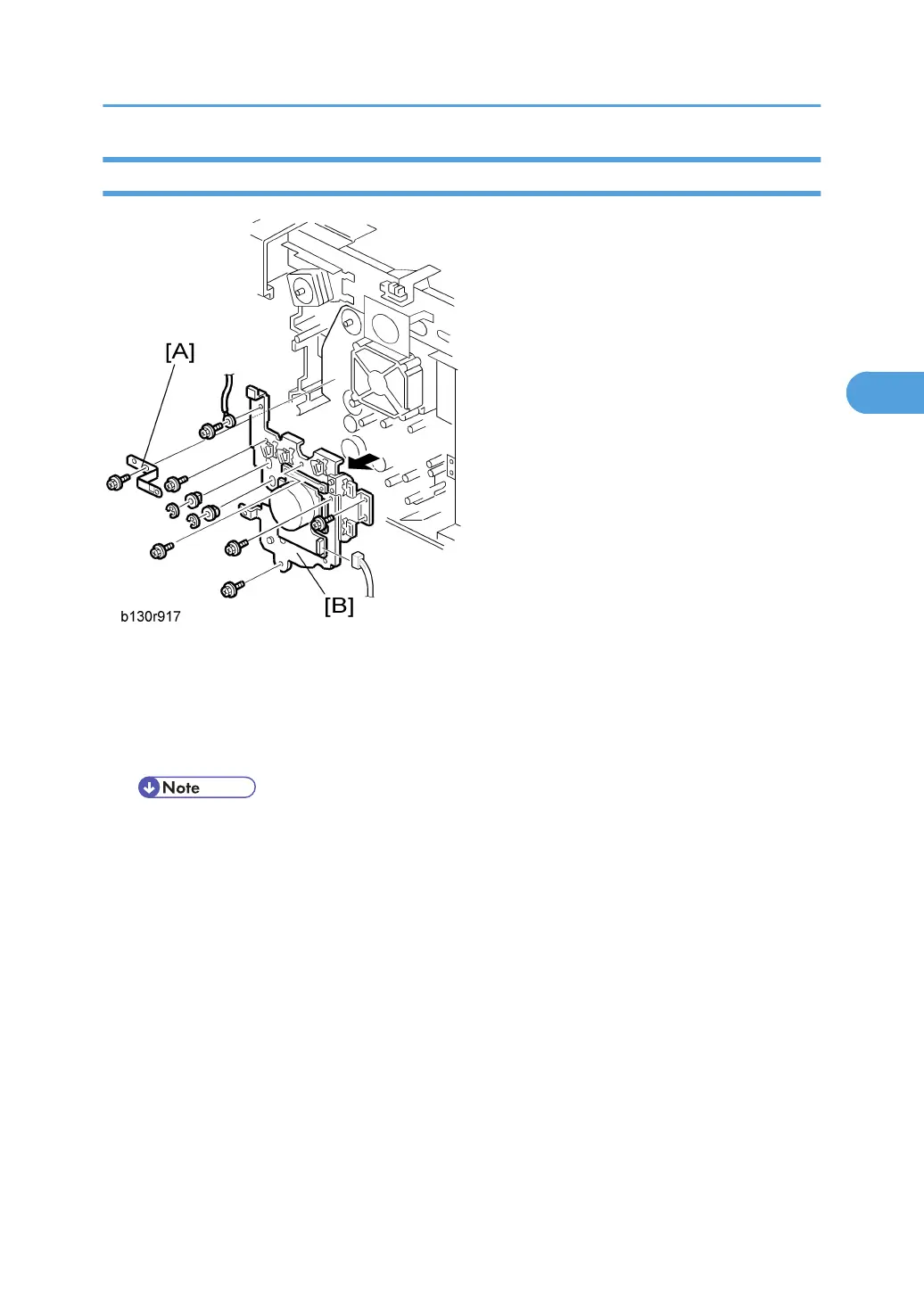 [A]

[B]

b130r917

Note