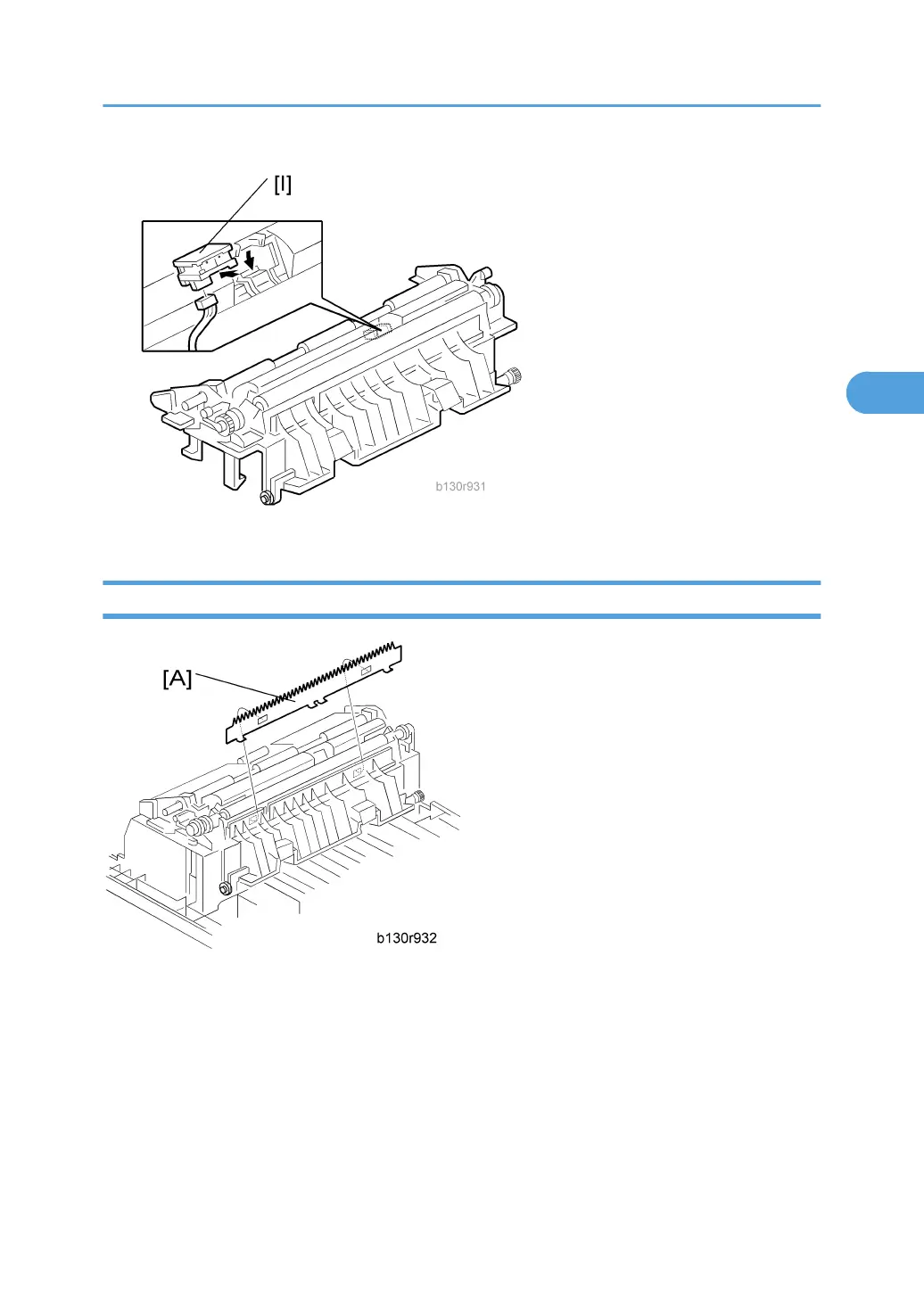 [I]

b130r931

[A]

b130r932