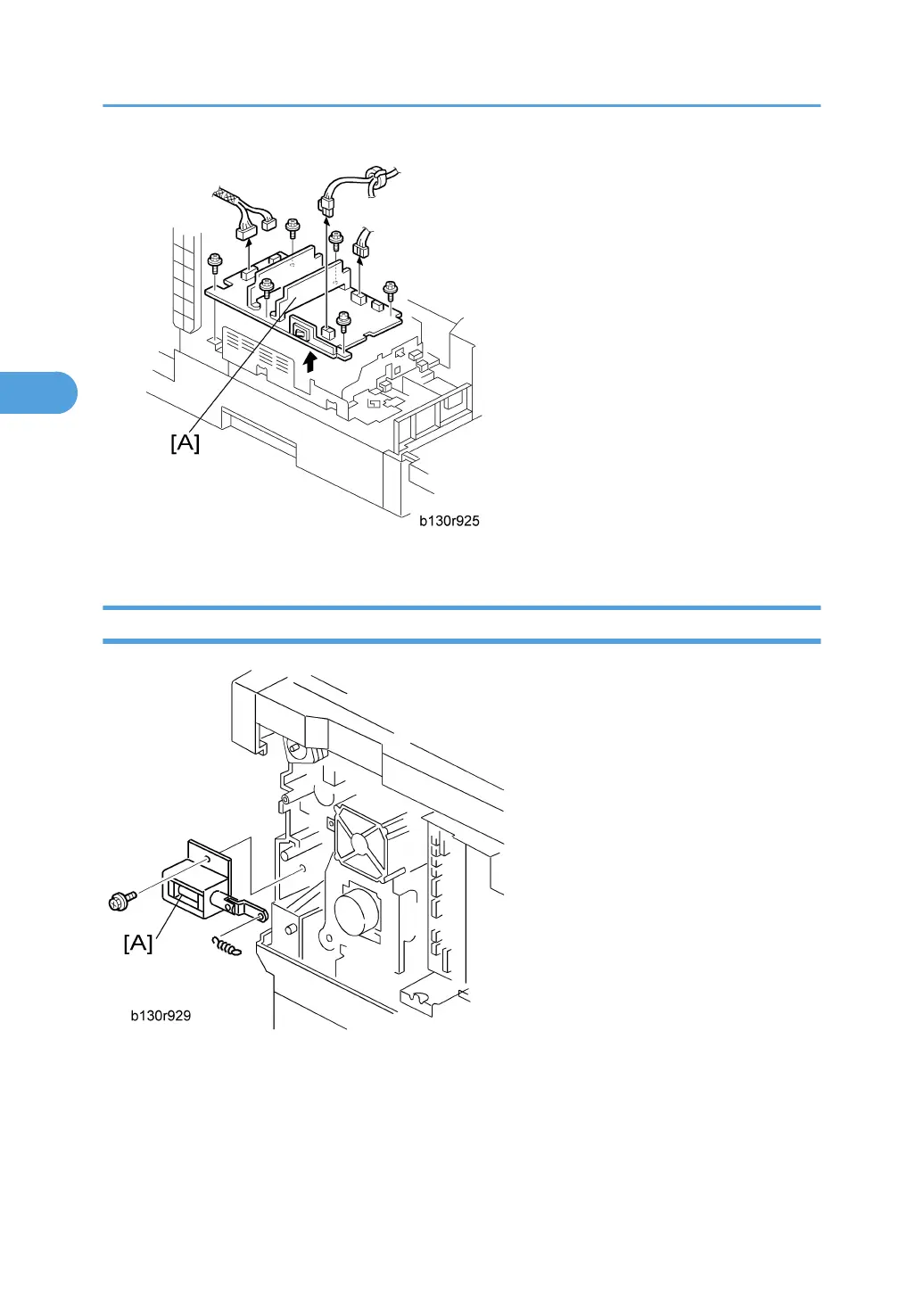 [A]

b130r925

[A]

b130r929