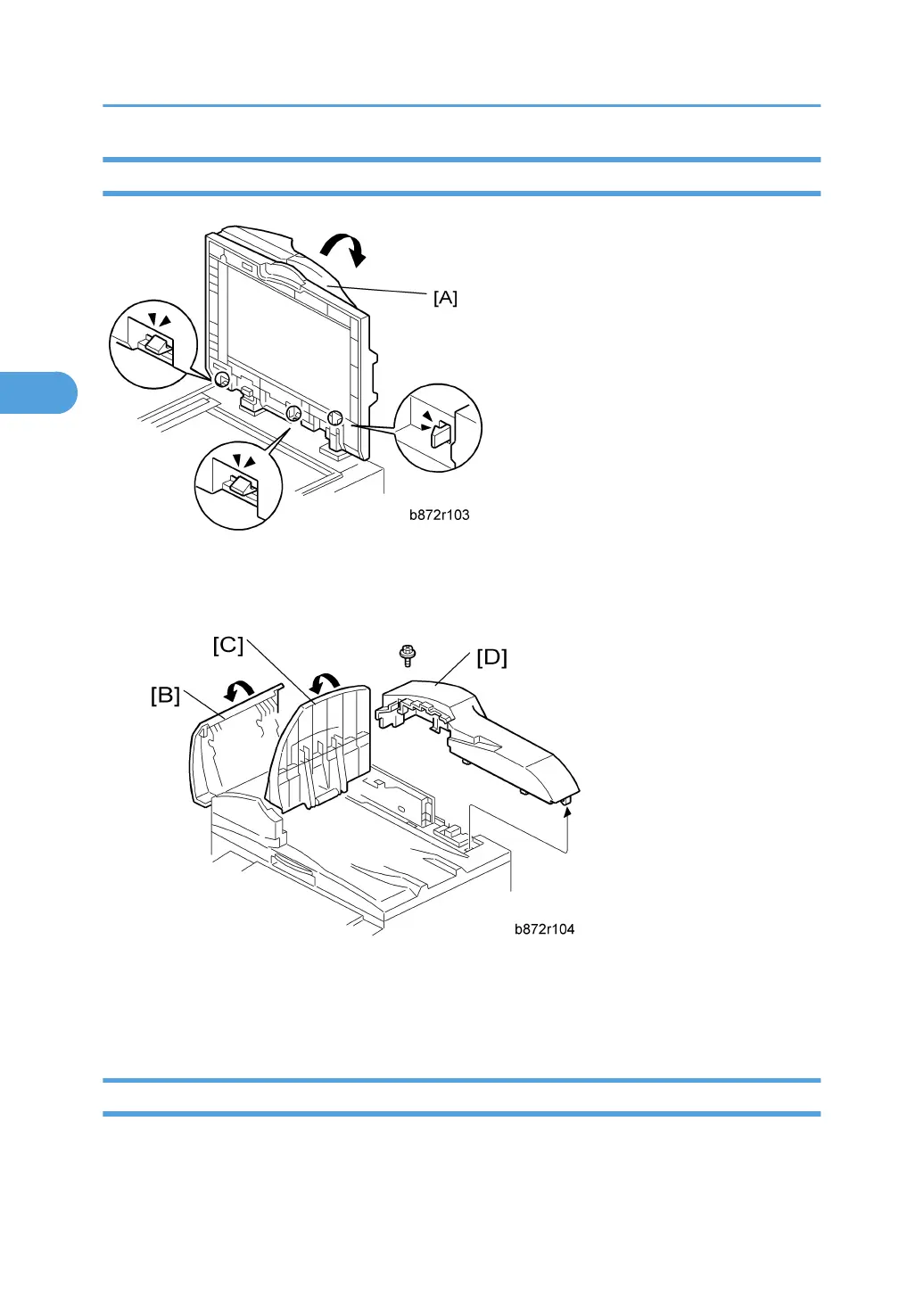 [A]

b872r103

[C]

[D]

[B]

b872r104