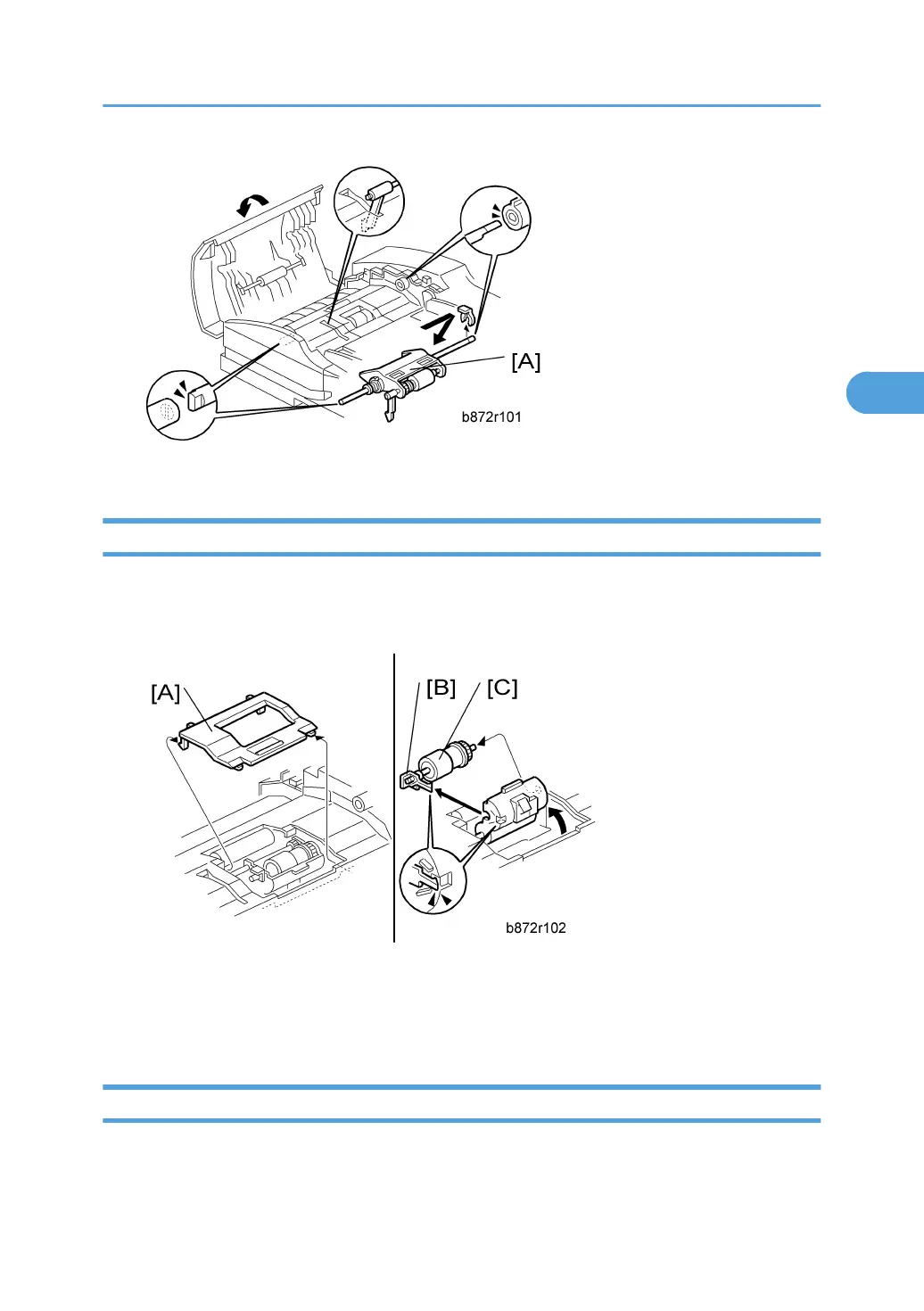 [A]

b872r101

[A]

[B]

[C]

b872r102