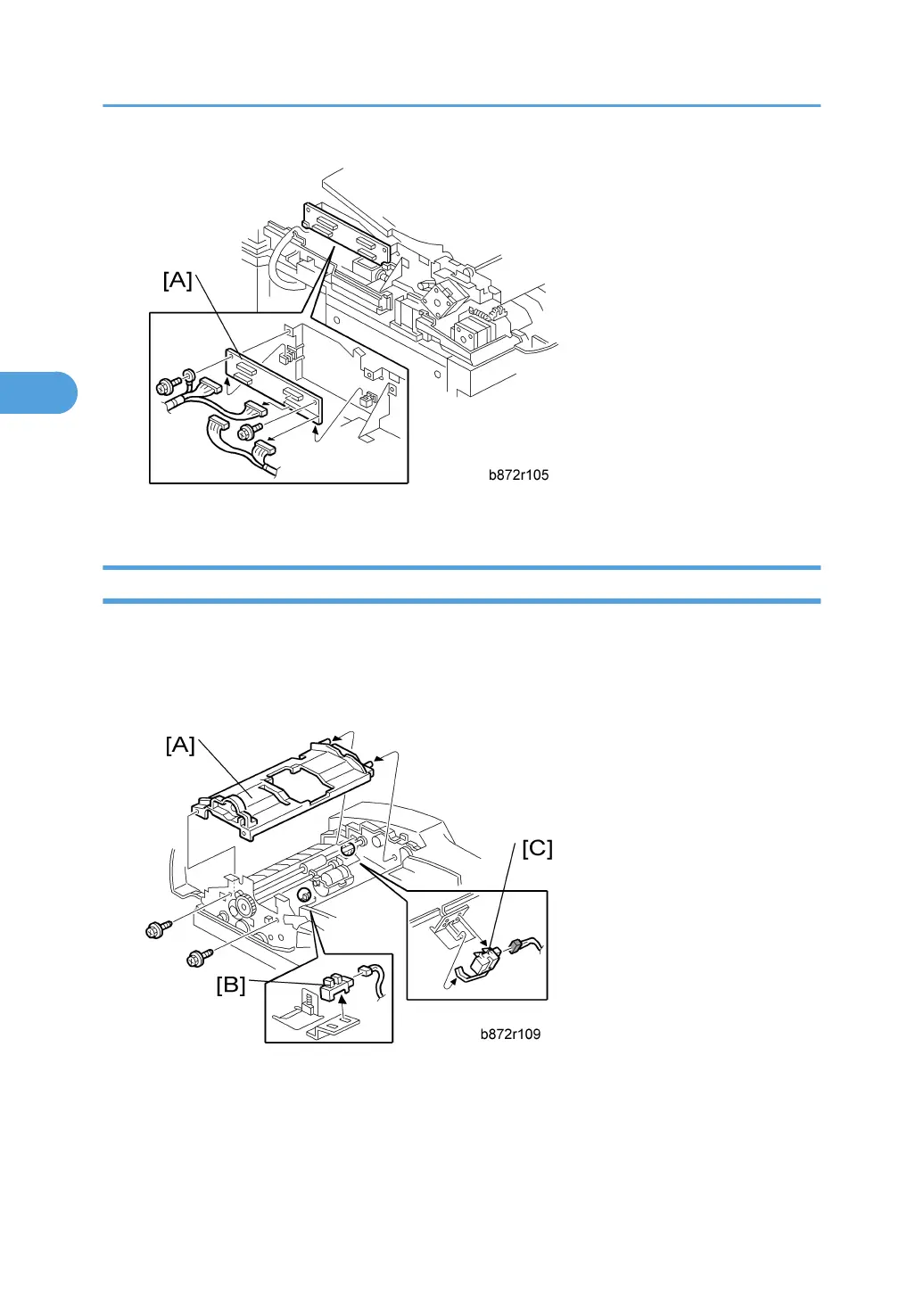 [A]

b872r105

[A]

[C]

[B]

b872r109