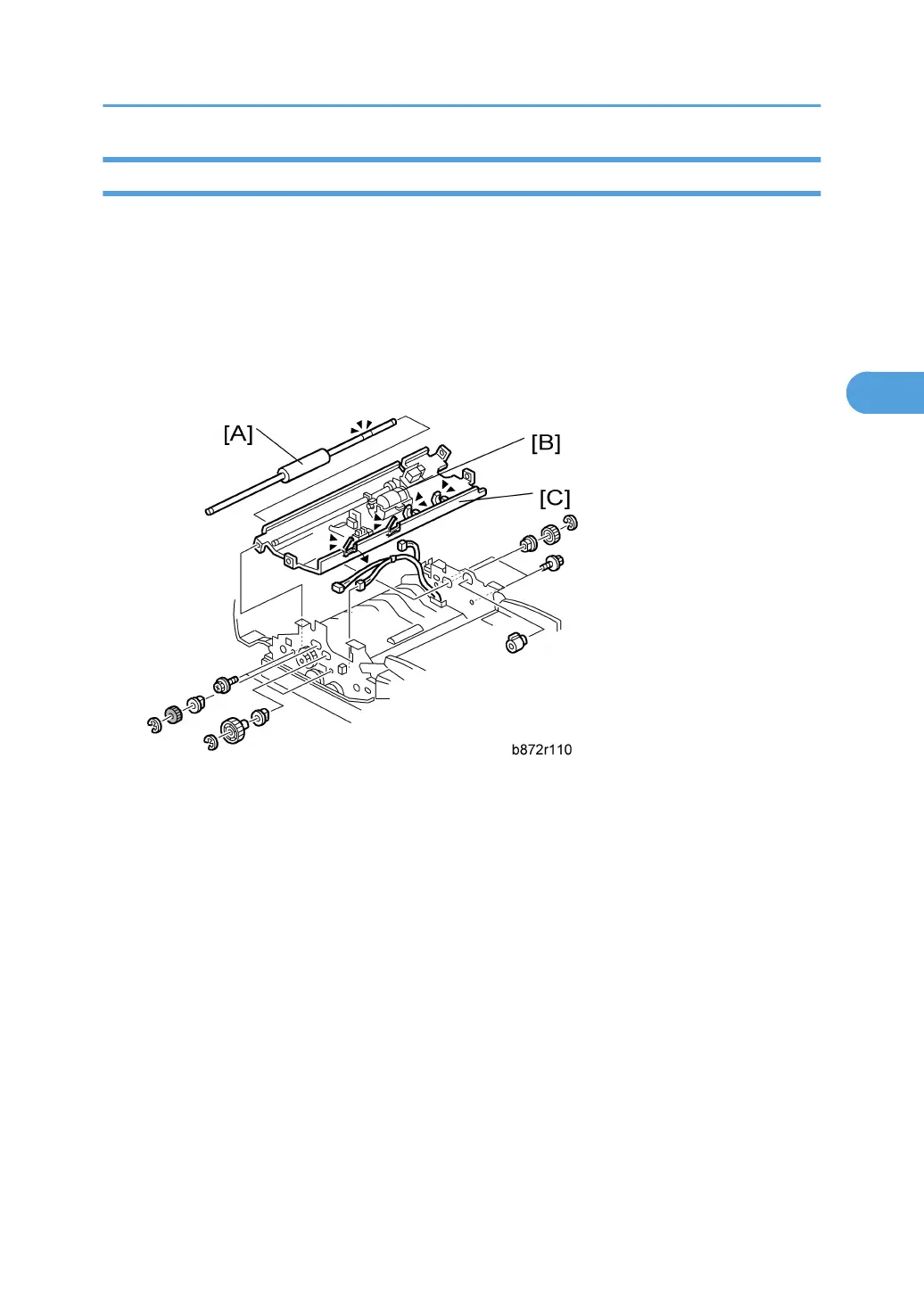 [A]

[B]

[C]

b872r110