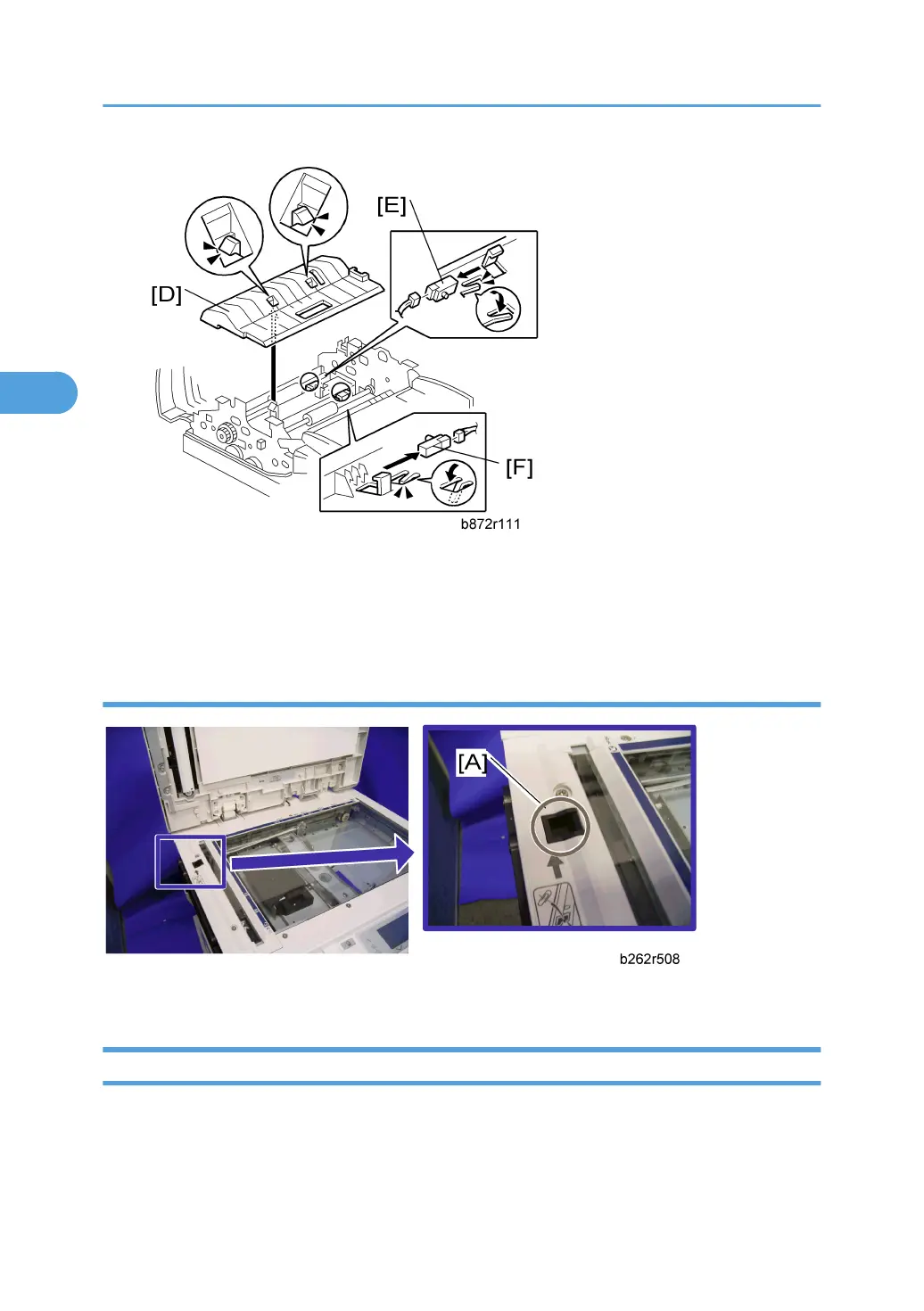 [E]

[D]

[F]

b872r111

[A]

b262r508