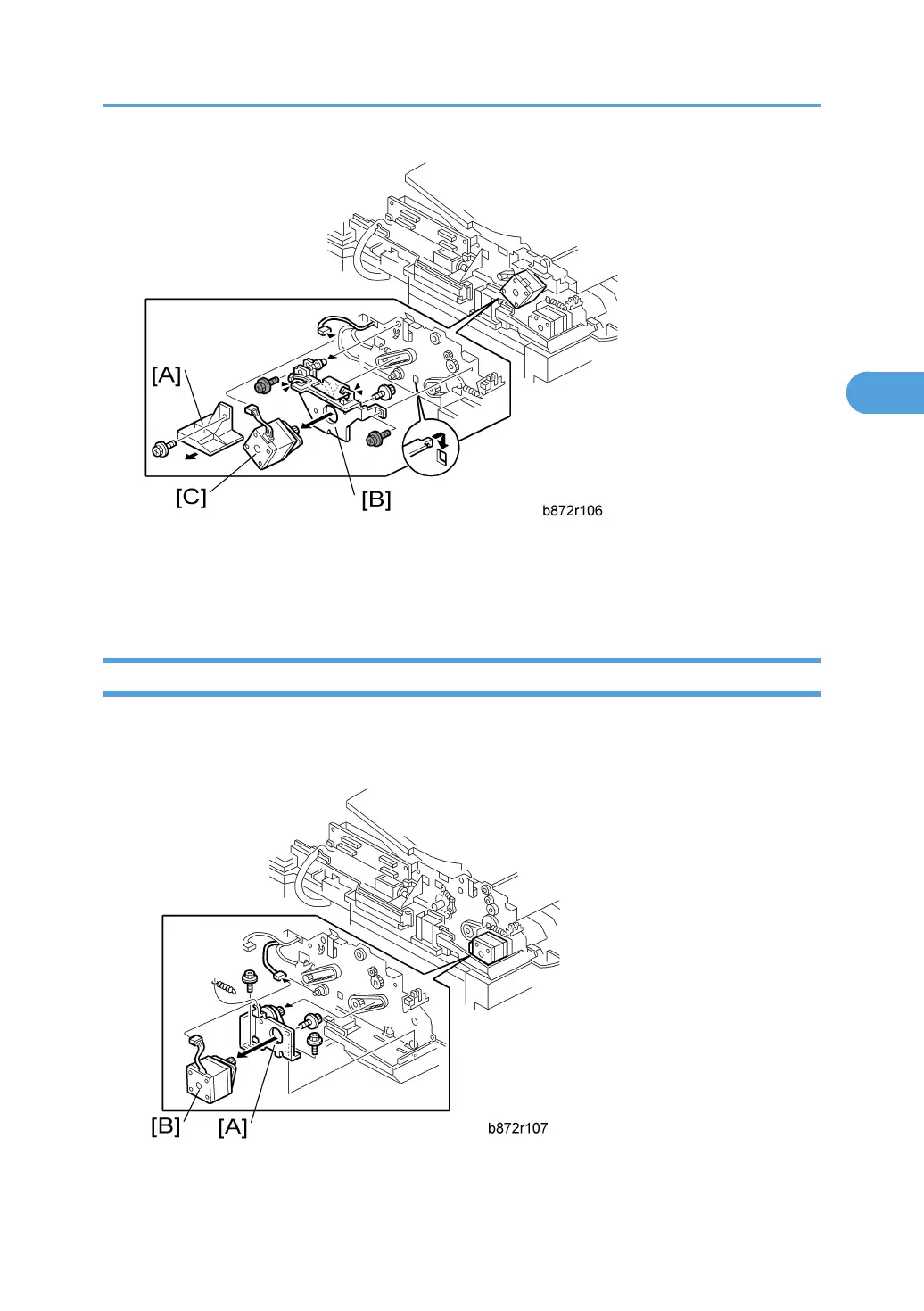 [A]

[C]

[B]

b872r106

[B]

[A]

b872r107