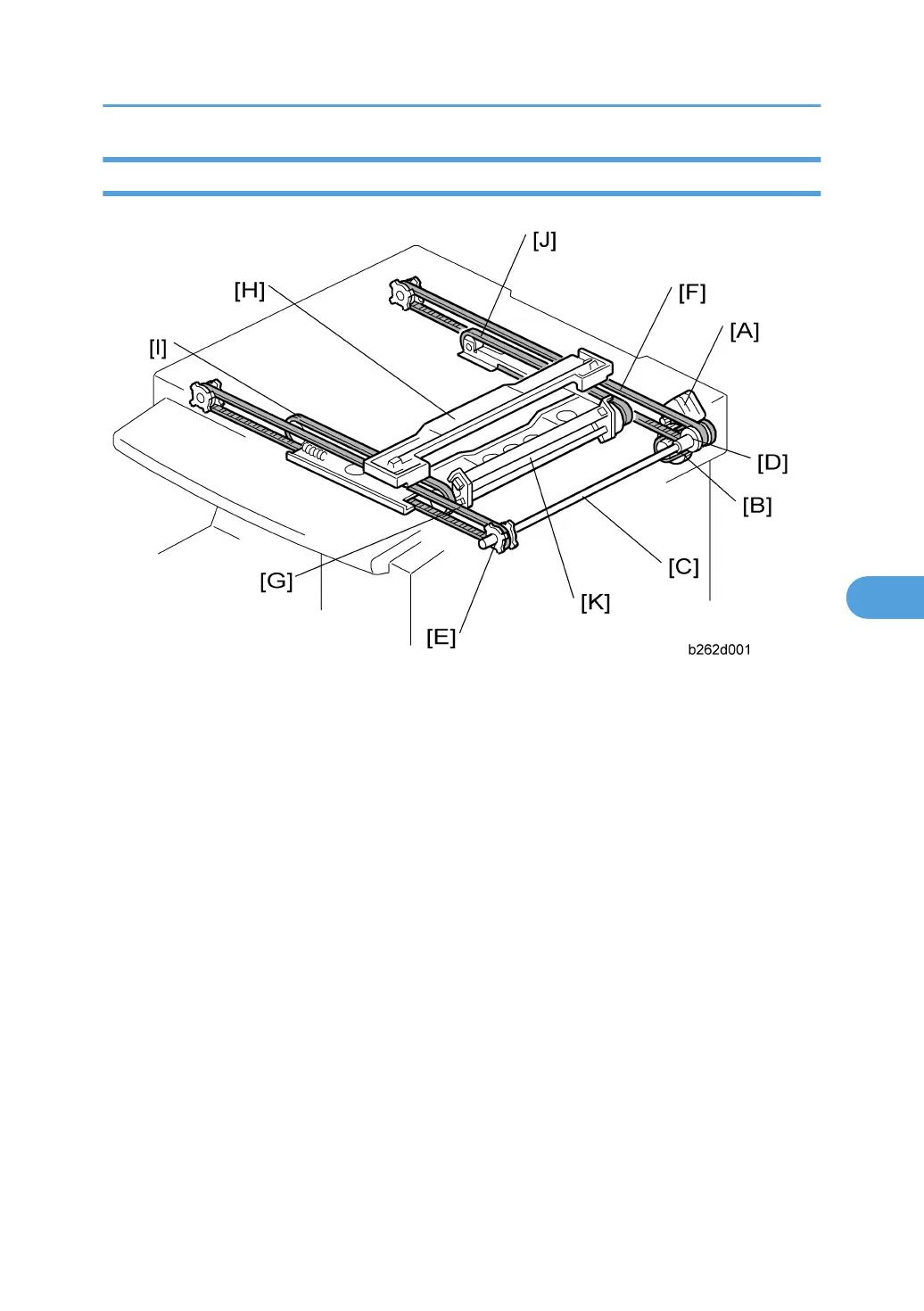 [J]
[H]
[F]
[A]
[I]
[D]
[B]
[C]
[G]
[K]
[E]
b262d001