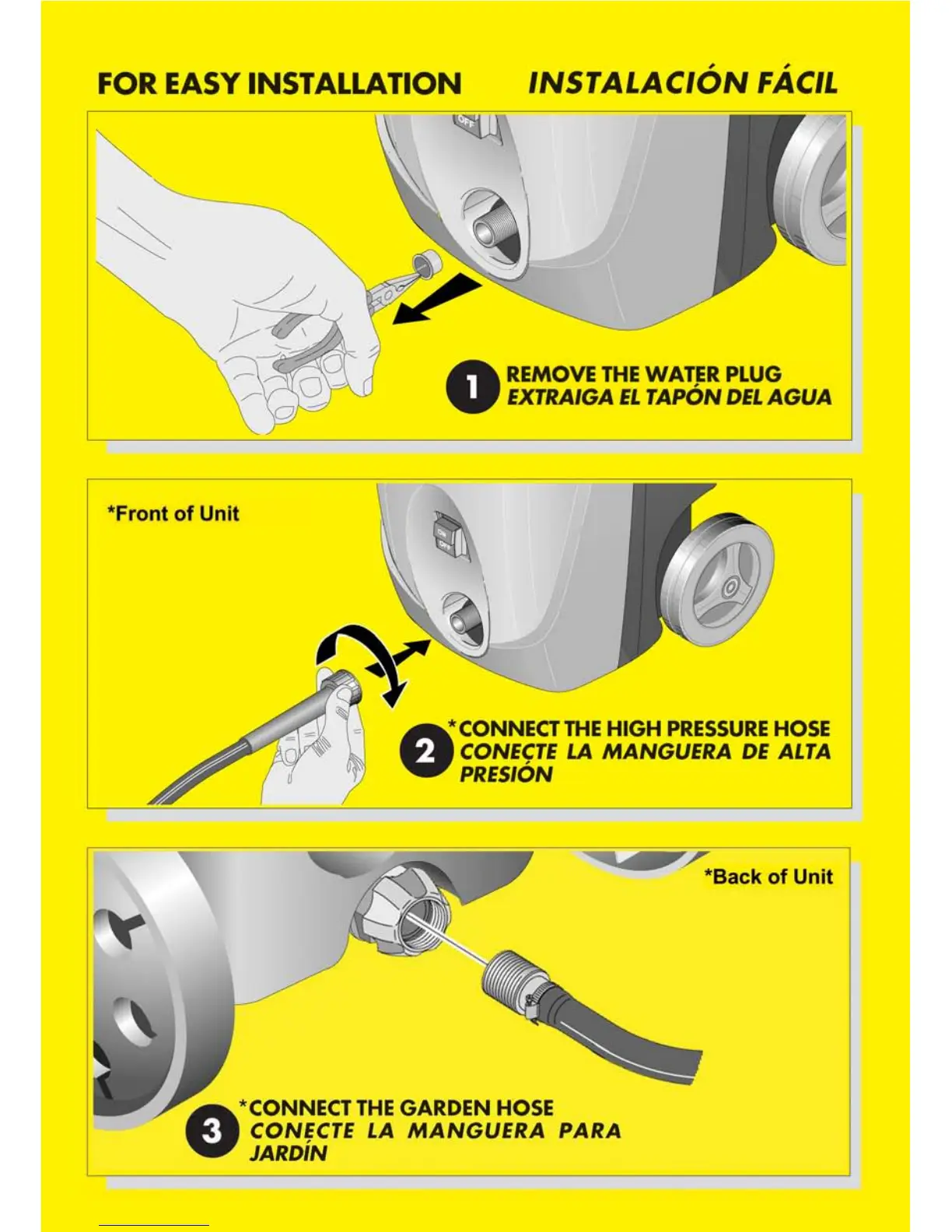 FOR EASY INSTALLATION INSTALACIÓN FÁCIL

OFF

1 REMOVE THE WATER PLUG
EXTRAIGA EL TAPÓN DEL AGUA

*Front of Unit

ON
OFF

2 *CONNECT THE HIGH PRESSURE HOSE
CONECTE LA MANGUERA DE ALTA PRESIÓN

*Back of Unit

3 *CONNECT THE GARDEN HOSE
CONECTE LA MANGUERA PARA JARDÍN