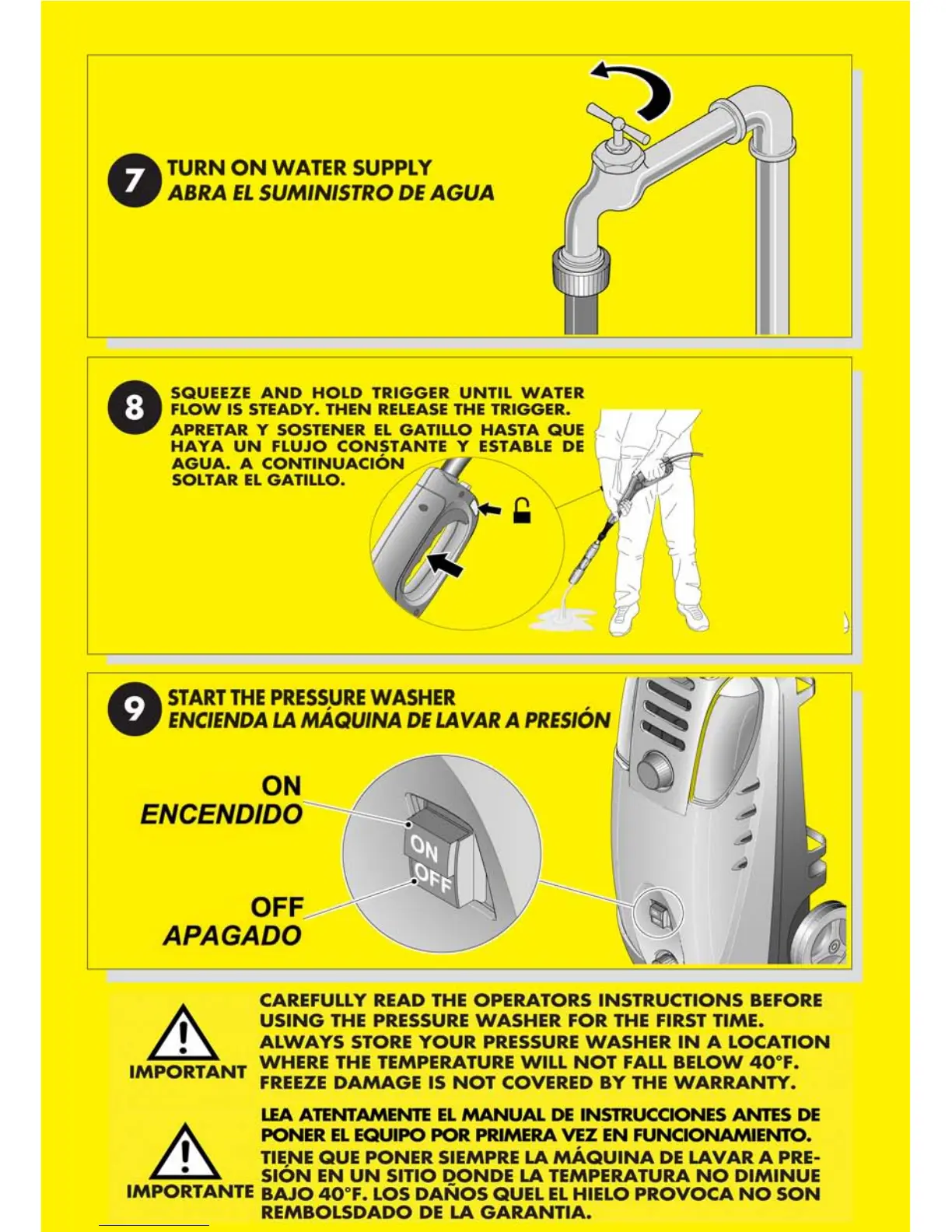 7 TURN ON WATER SUPPLY
ABRA EL SUMINISTRO DE AGUA

8 SQUEEZE AND HOLD TRIGGER UNTIL WATER FLOW IS STEADY. THEN RELEASE THE TRIGGER.
APRETAR Y SOSTENER EL GATILLO HASTA QUE HAYA UN FLUJO CONSTANTE Y ESTABLE DE AGUA. A CONTINUACIÓN SOLTAR EL GATILLO.

9 START THE PRESSURE WASHER
ENCIENDA LA MÁQUINA DE LAVAR A PRESIÓN

ON
ENCENDIDO

ON
OFF

OFF
APAGADO

IMPORTANT
CAREFULLY READ THE OPERATORS INSTRUCTIONS BEFORE USING THE PRESSURE WASHER FOR THE FIRST TIME.
ALWAYS STORE YOUR PRESSURE WASHER IN A LOCATION WHERE THE TEMPERATURE WILL NOT FALL BELOW 40°F.
FREEZE DAMAGE IS NOT COVERED BY THE WARRANTY.

IMPORTANTE
LEA ATENTAMENTE EL MANUAL DE INSTRUCCIONES ANTES DE PONER EL EQUIPO POR PRIMERA VEZ EN FUNCIONAMIENTO.
TIENE QUE PONER SIEMPRE LA MÁQUINA DE LAVAR A PRESIÓN EN UN SITIO DONDE LA TEMPERATURA NO DIMINUE BAJO 40°F. LOS DAÑOS QUEL EL HIELO PROVOCA NO SON REMBOLSDADO DE LA GARANTIA.