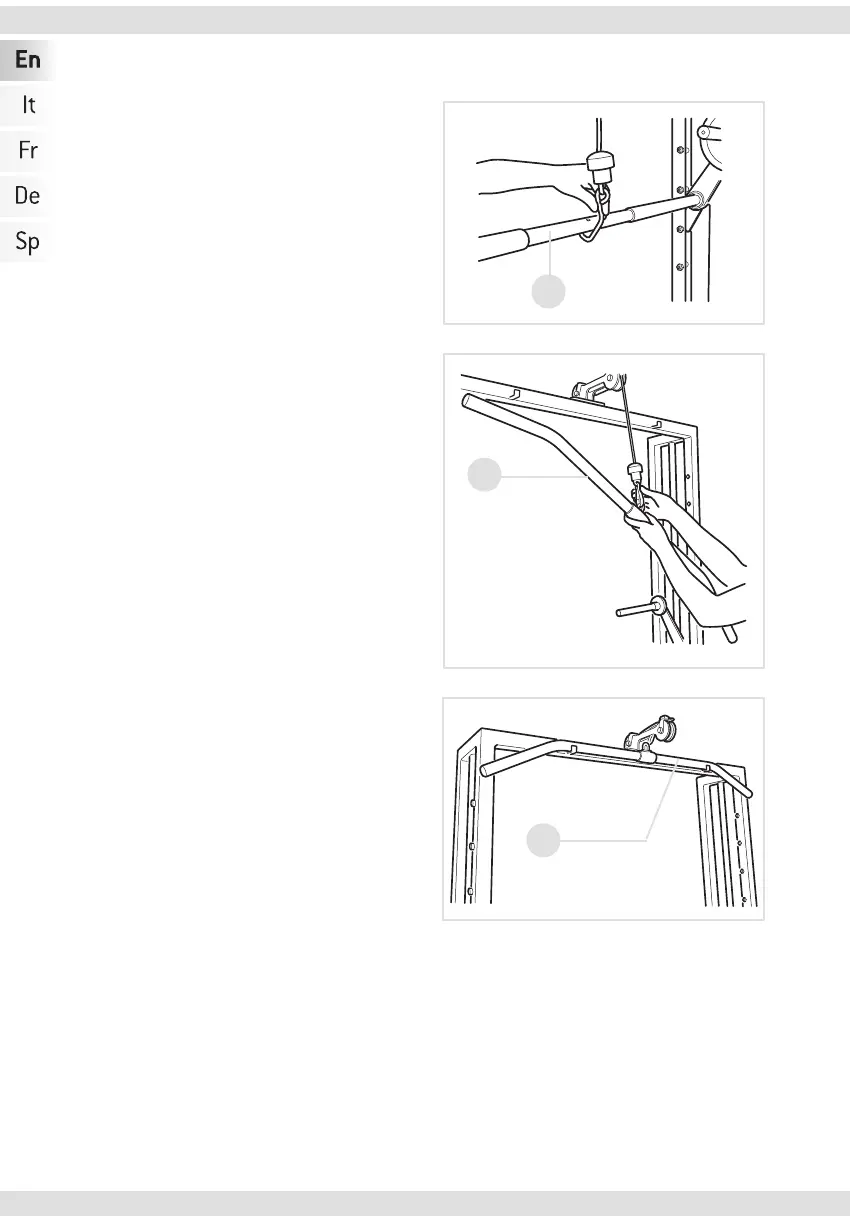 En
It
Fr
De
Sp