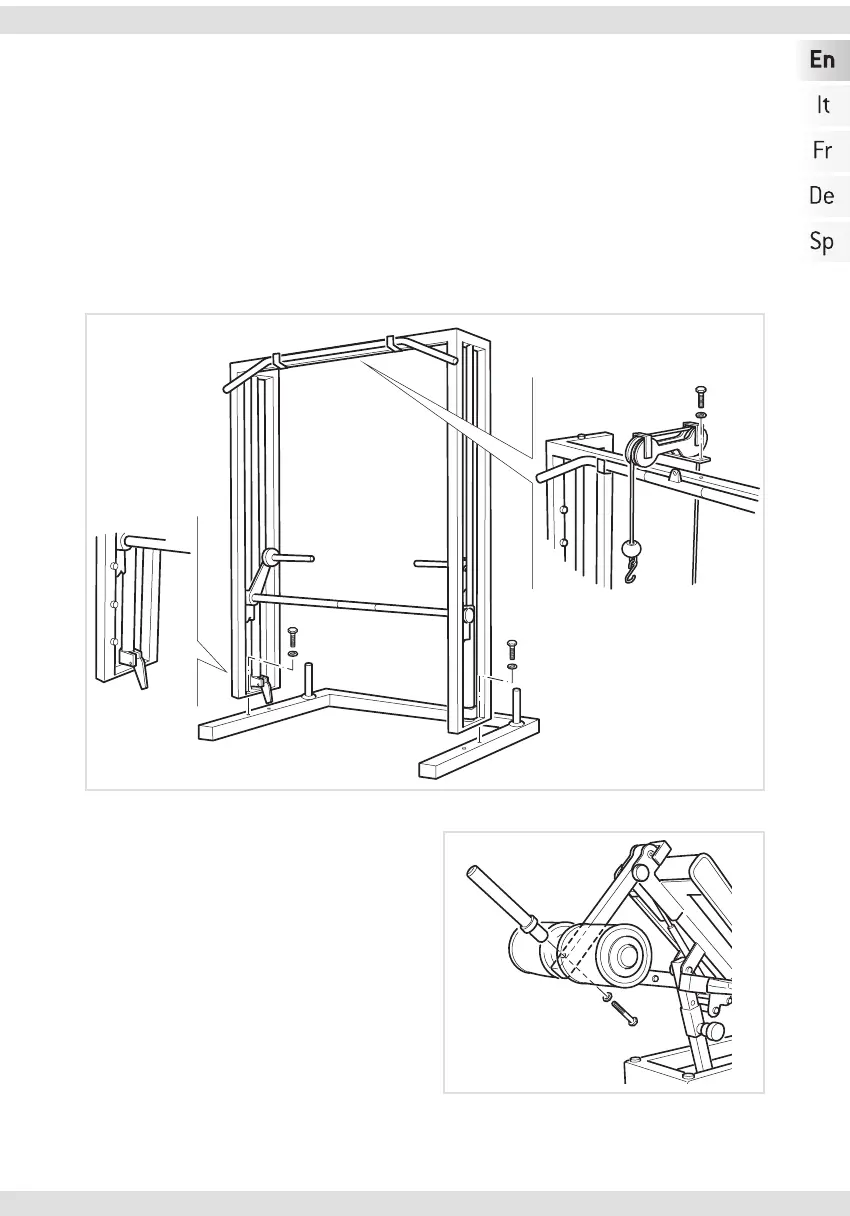 En
It
Fr
De
Sp