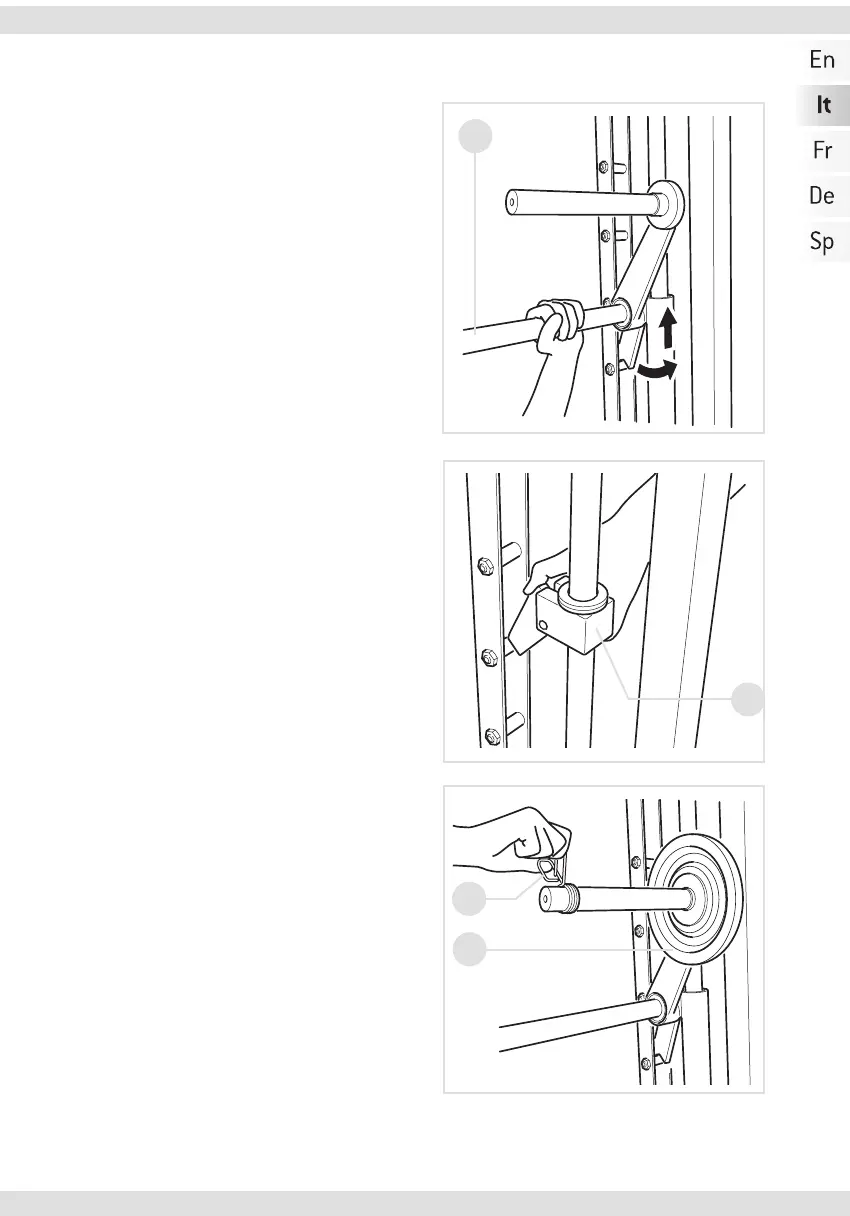 En
It
Fr
De
Sp