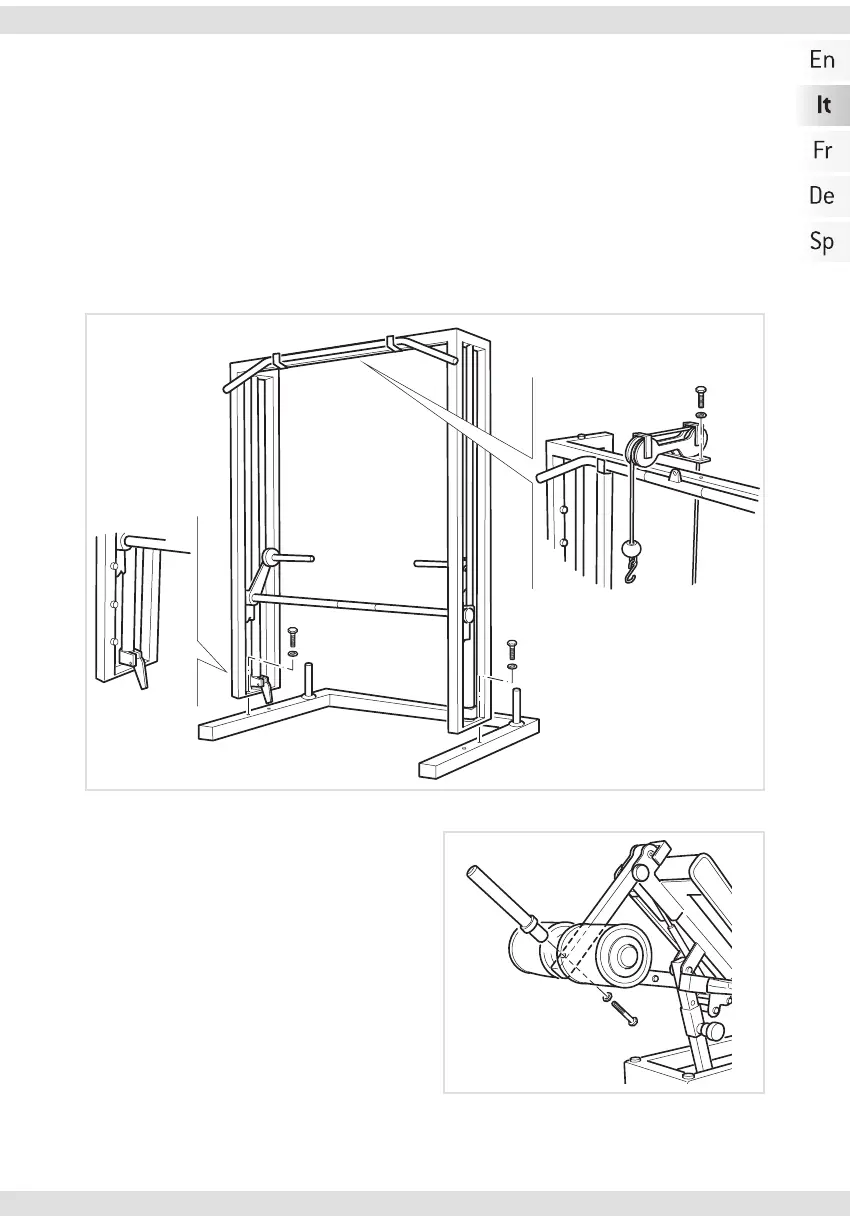 En
It
Fr
De
Sp