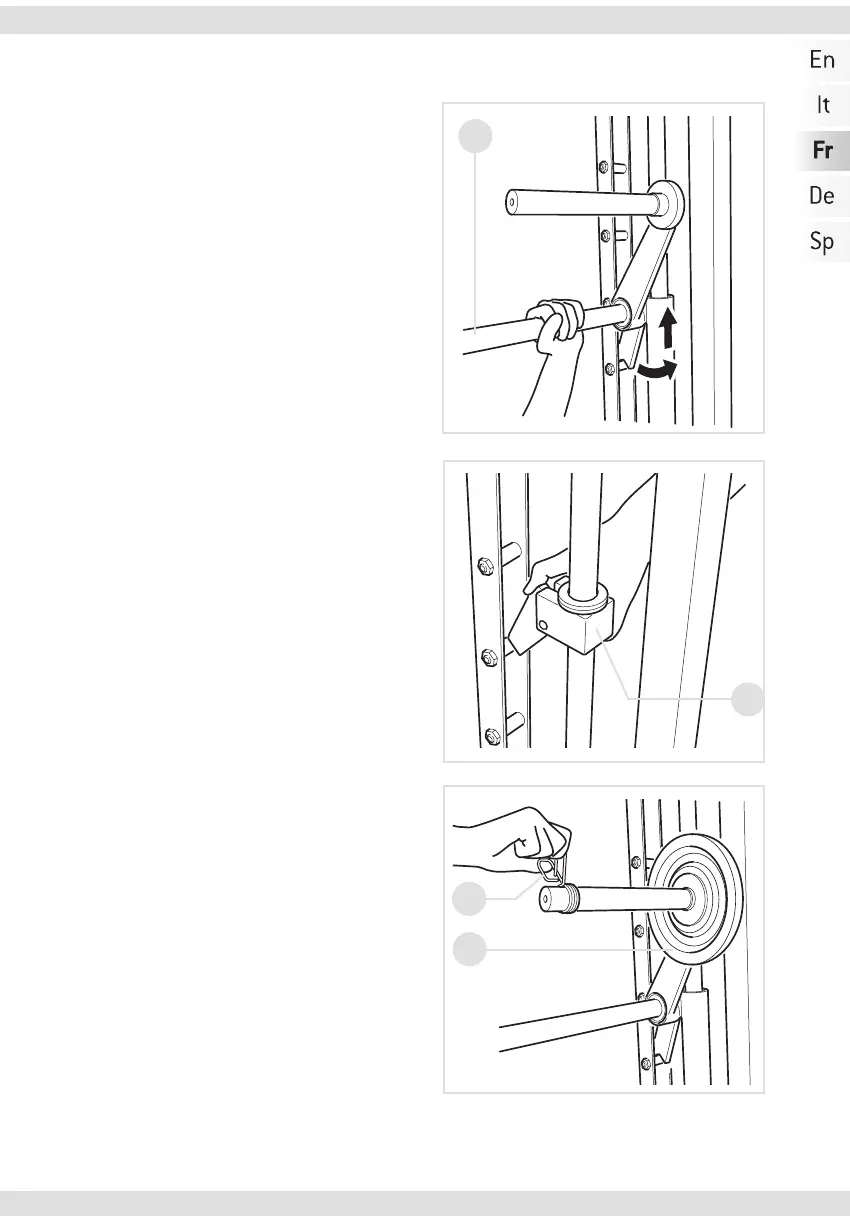 En
It
Fr
De
Sp