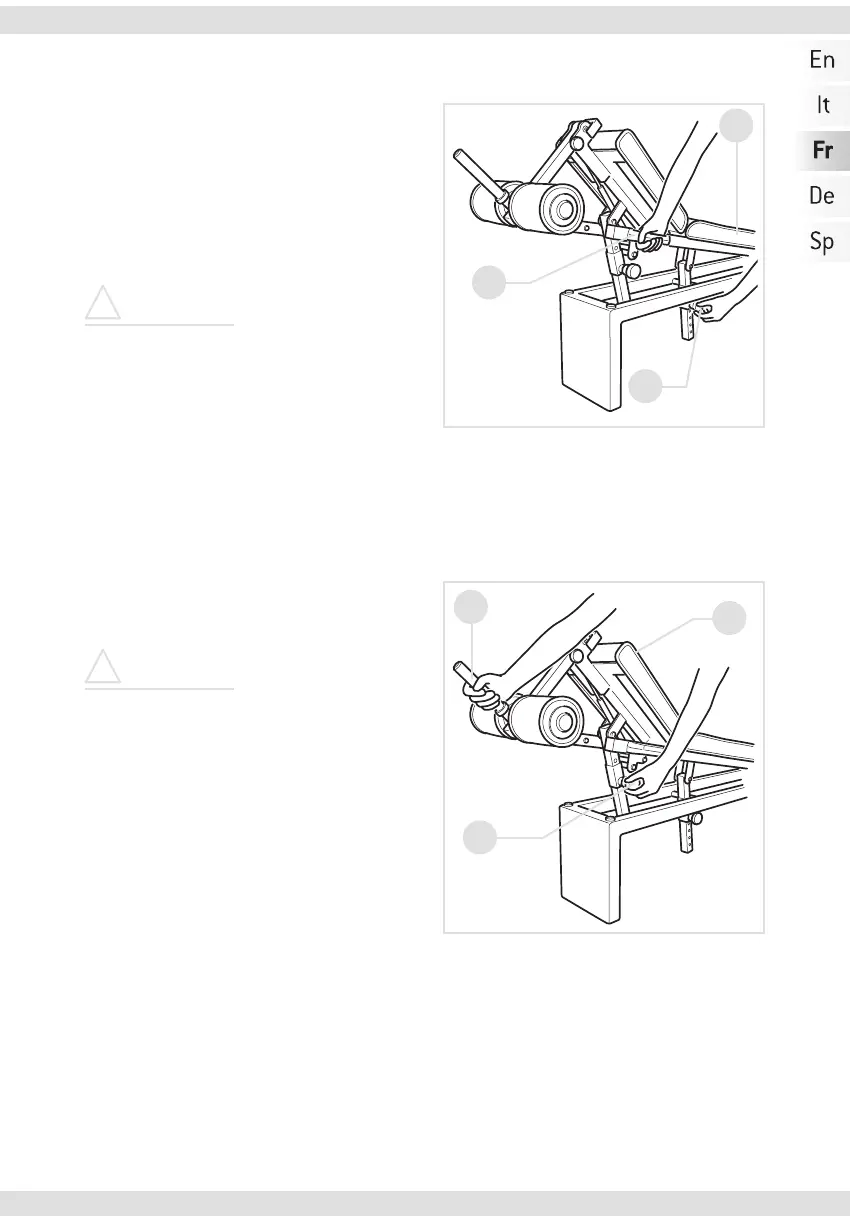 En
It
Fr
De
Sp