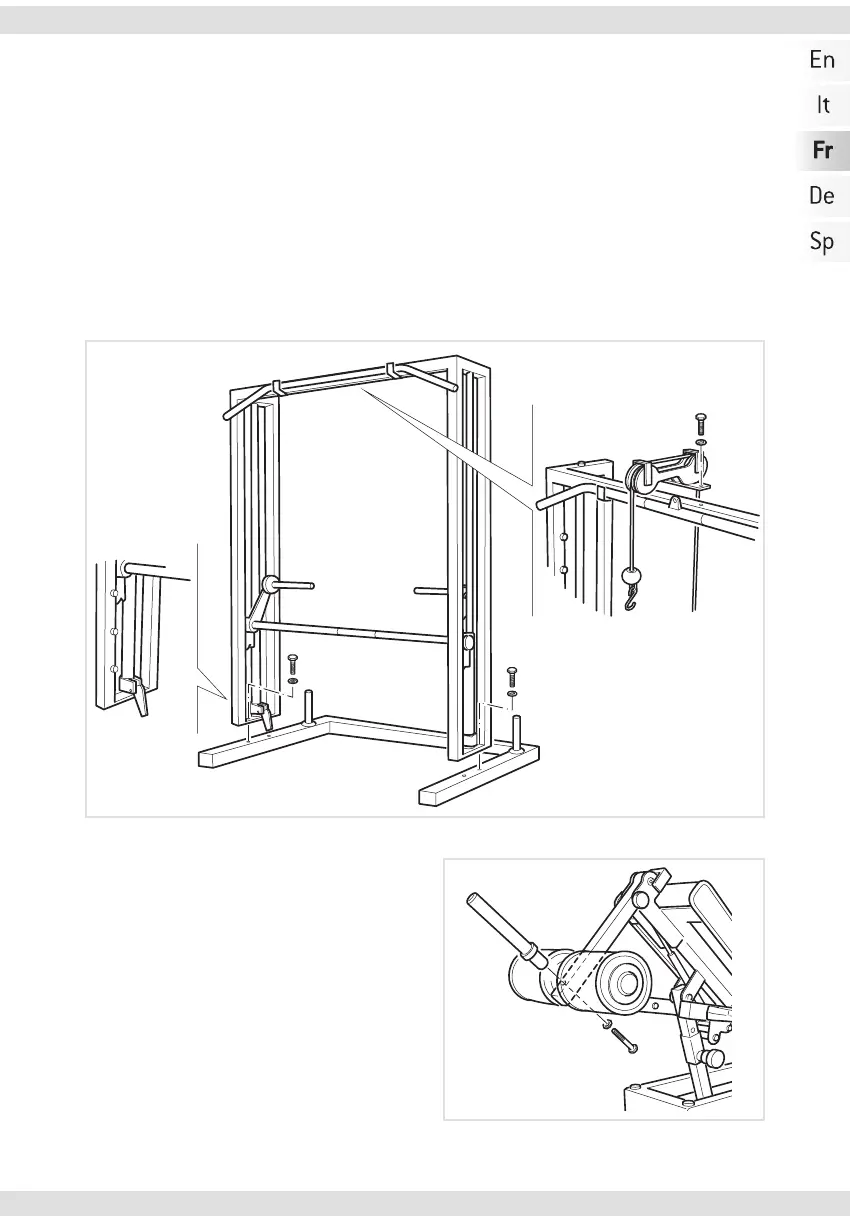 En
It
Fr
De
Sp