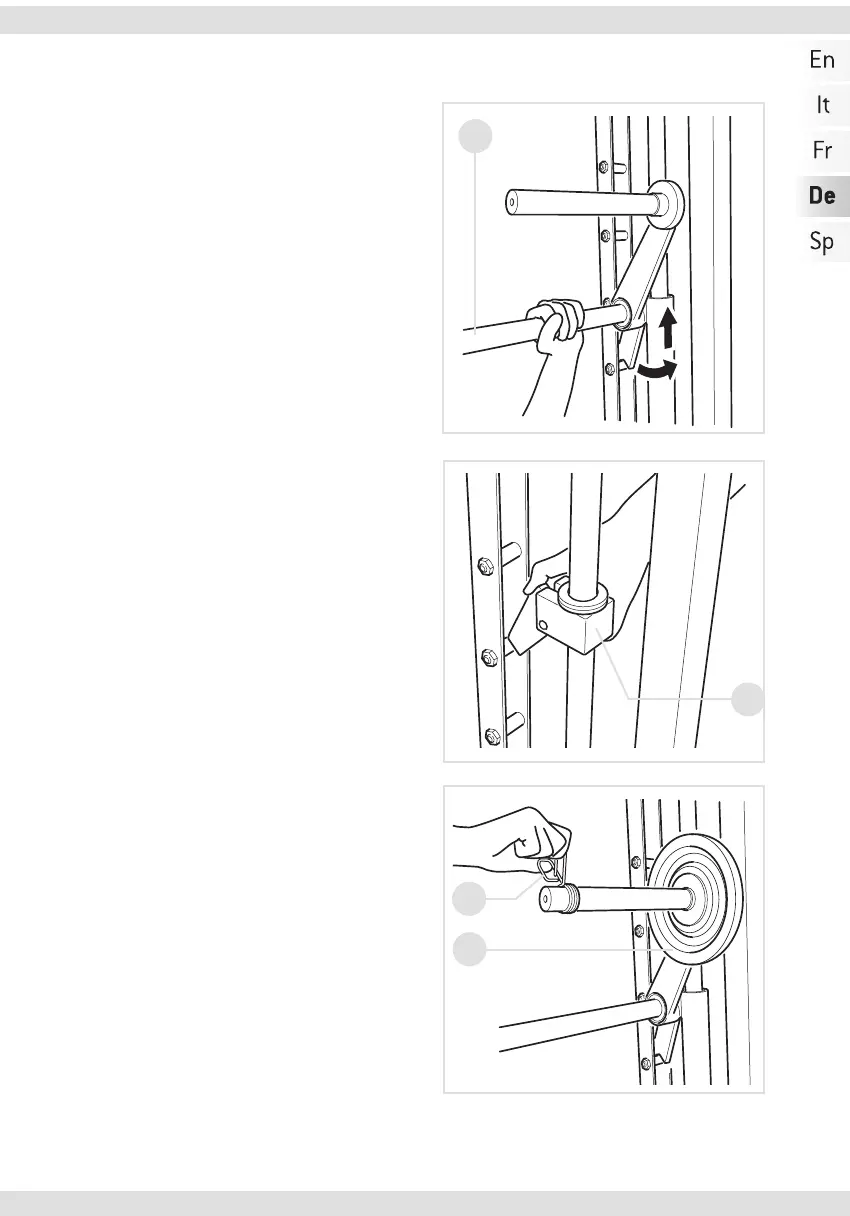 En
It
Fr
De
Sp