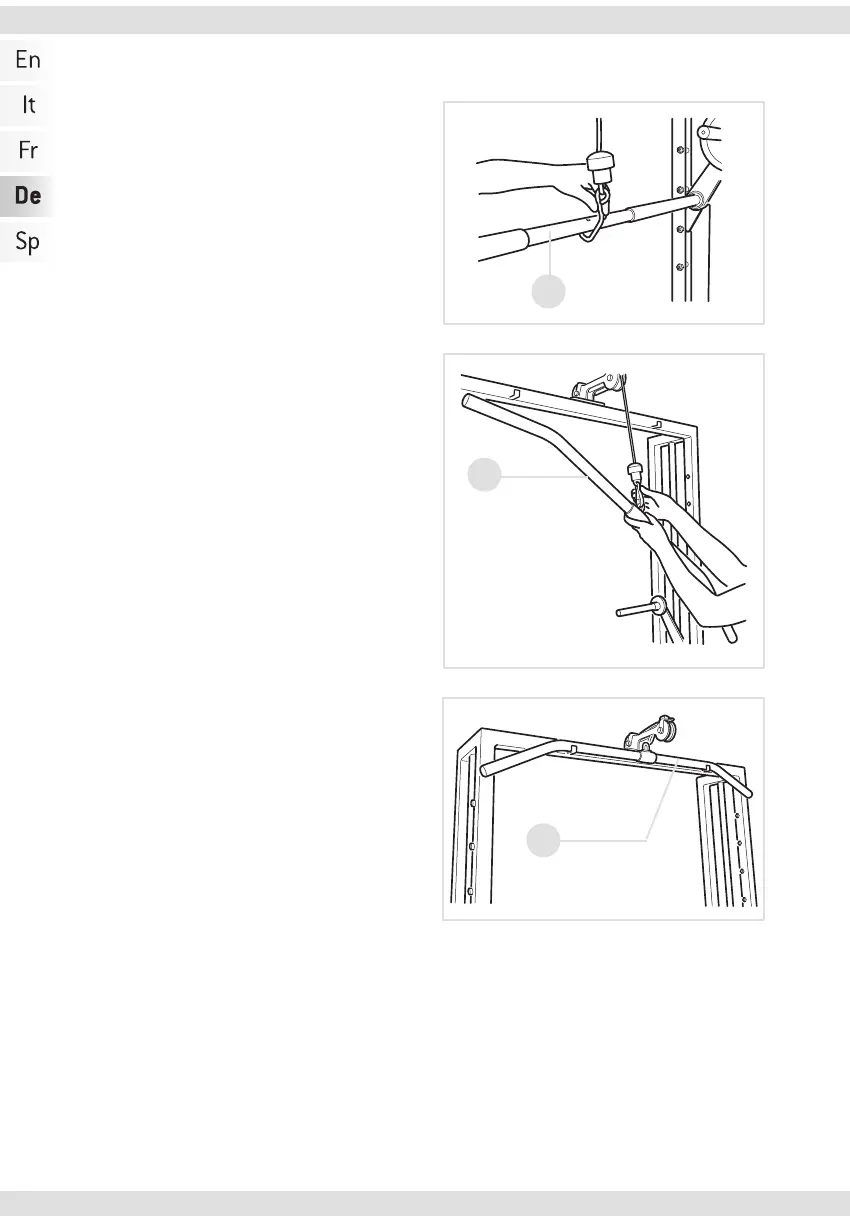 En
It
Fr
De
Sp