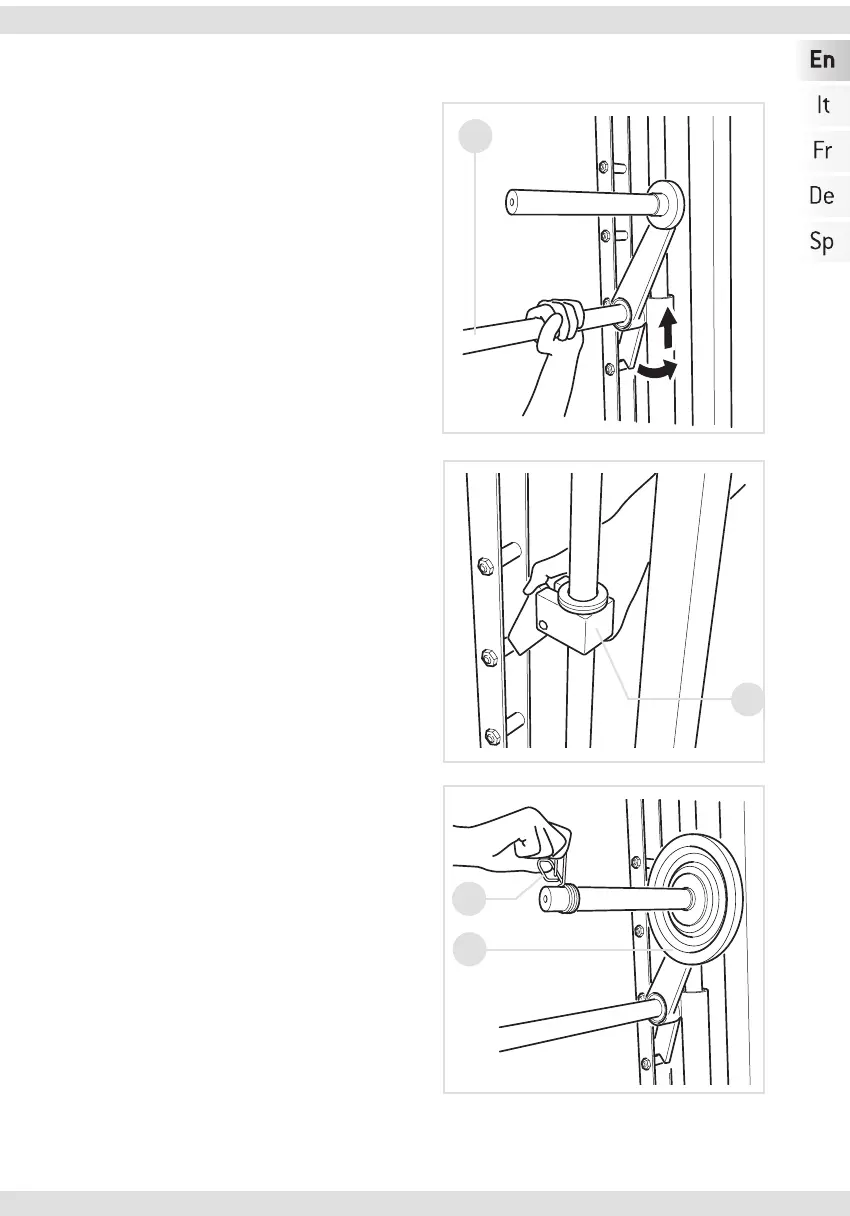 En
It
Fr
De
Sp