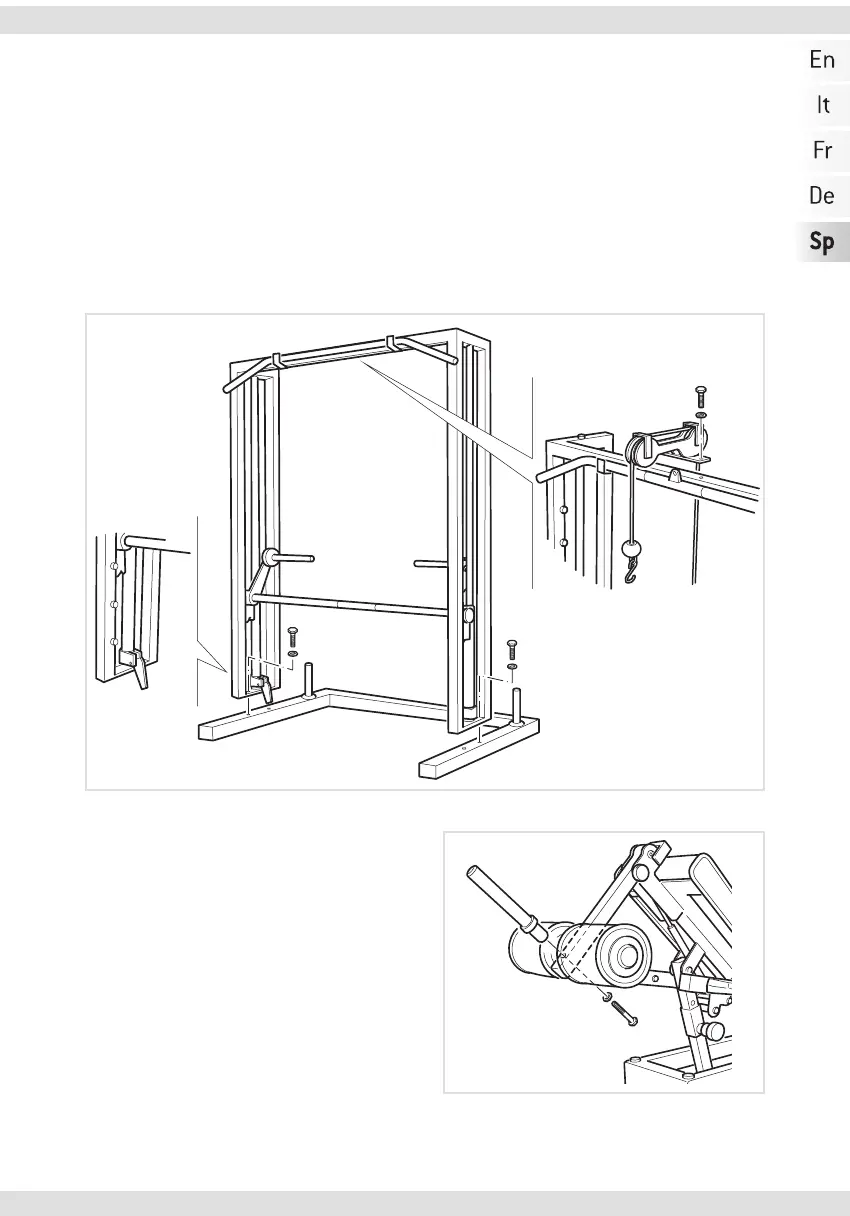 En
It
Fr
De
Sp