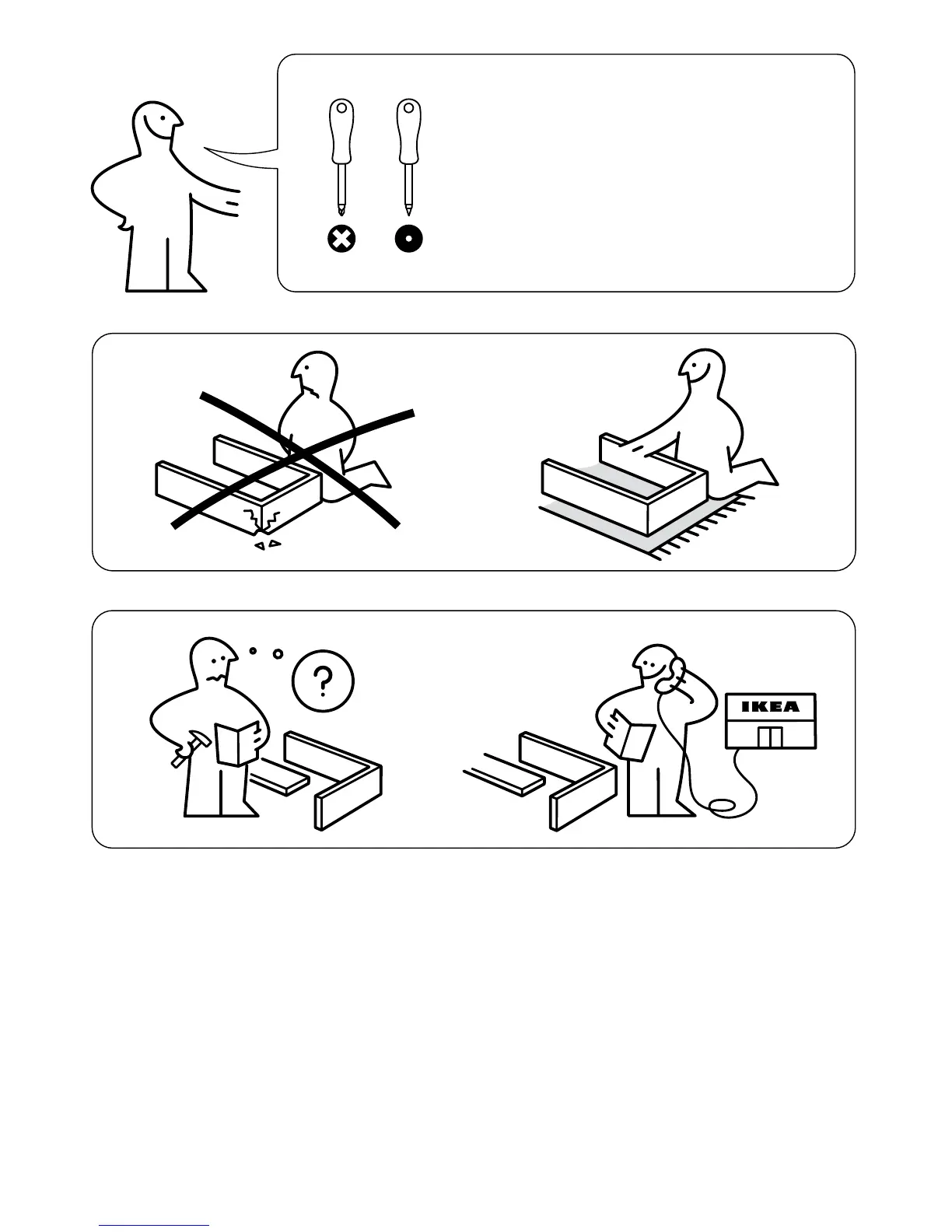 ?

IKEA