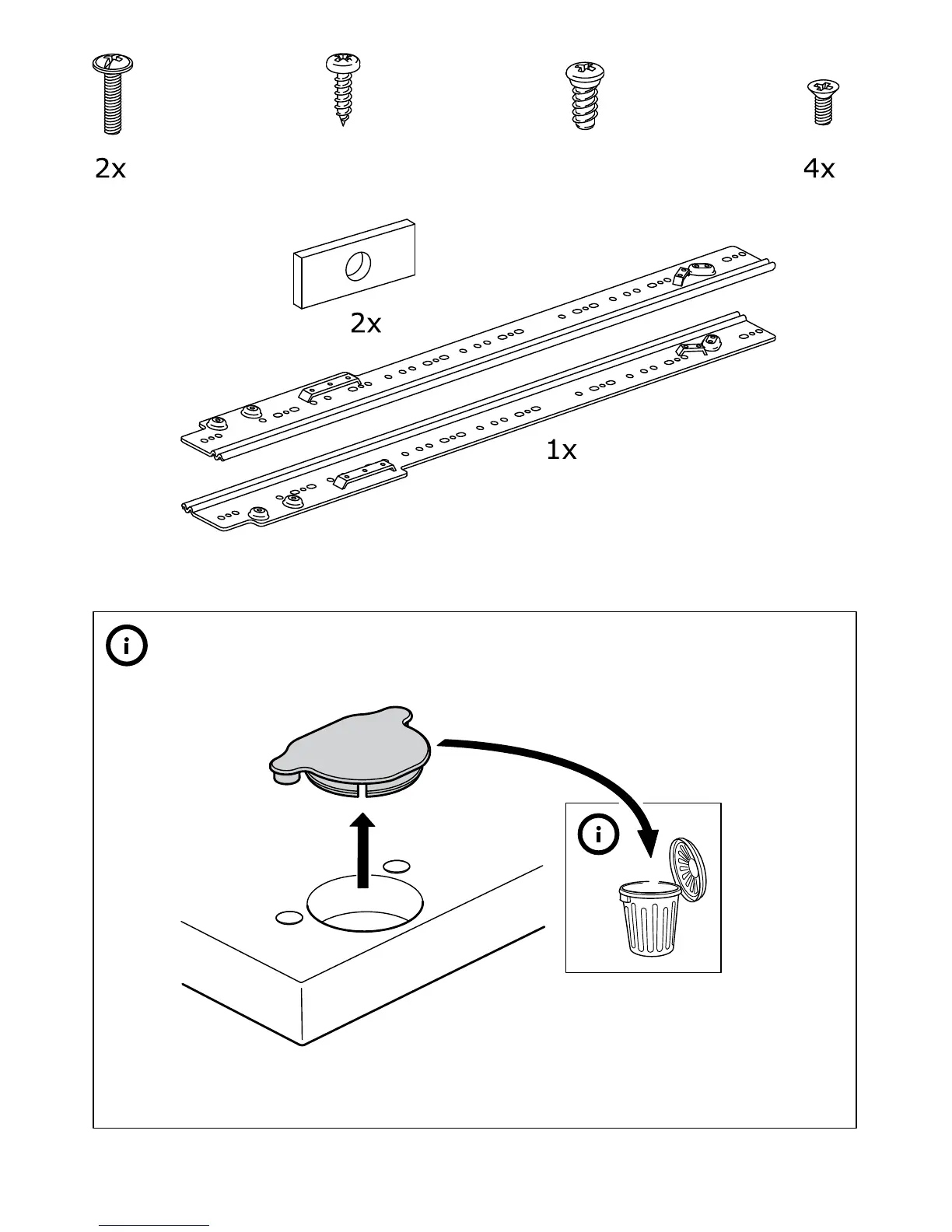 2x

4x

2x

1x