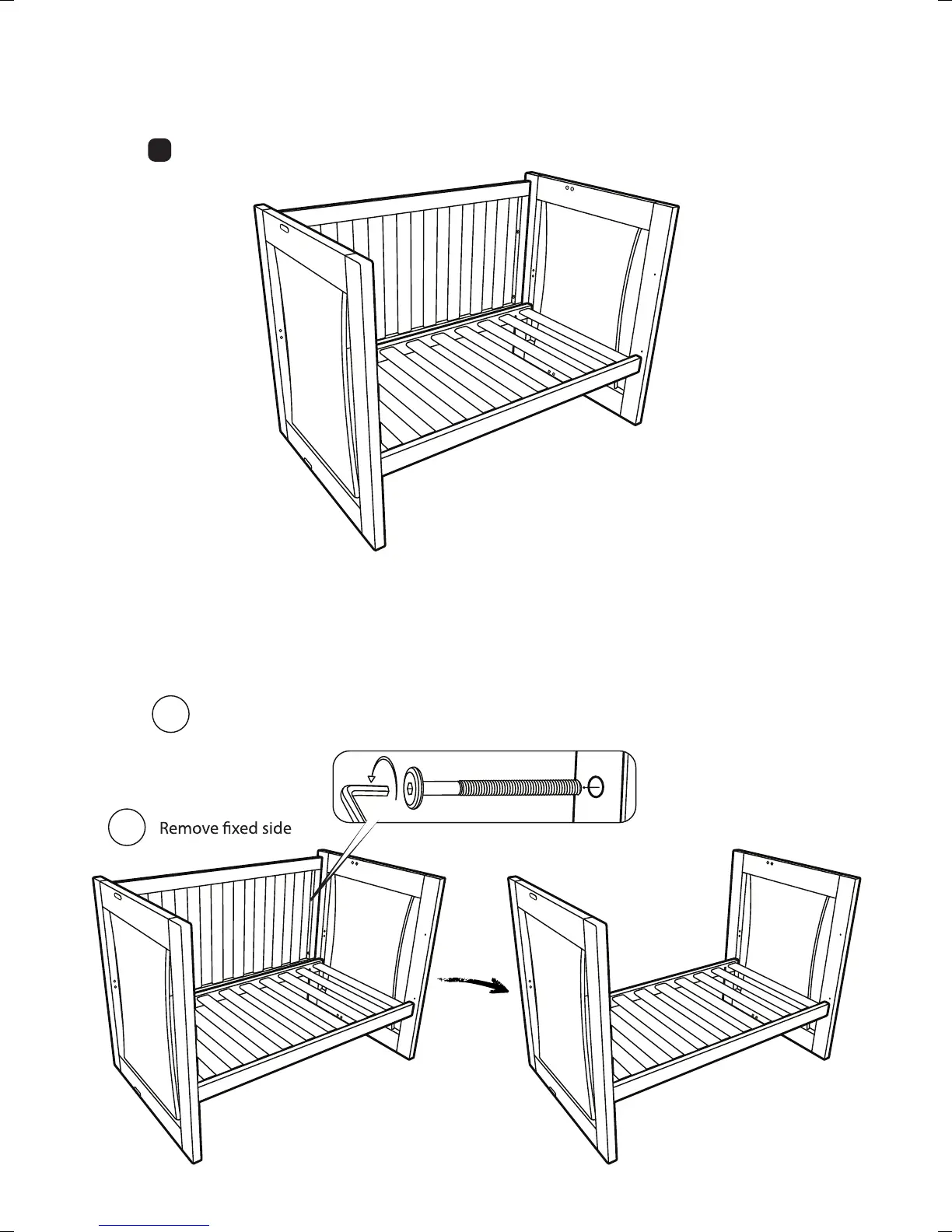 Remove fixed side