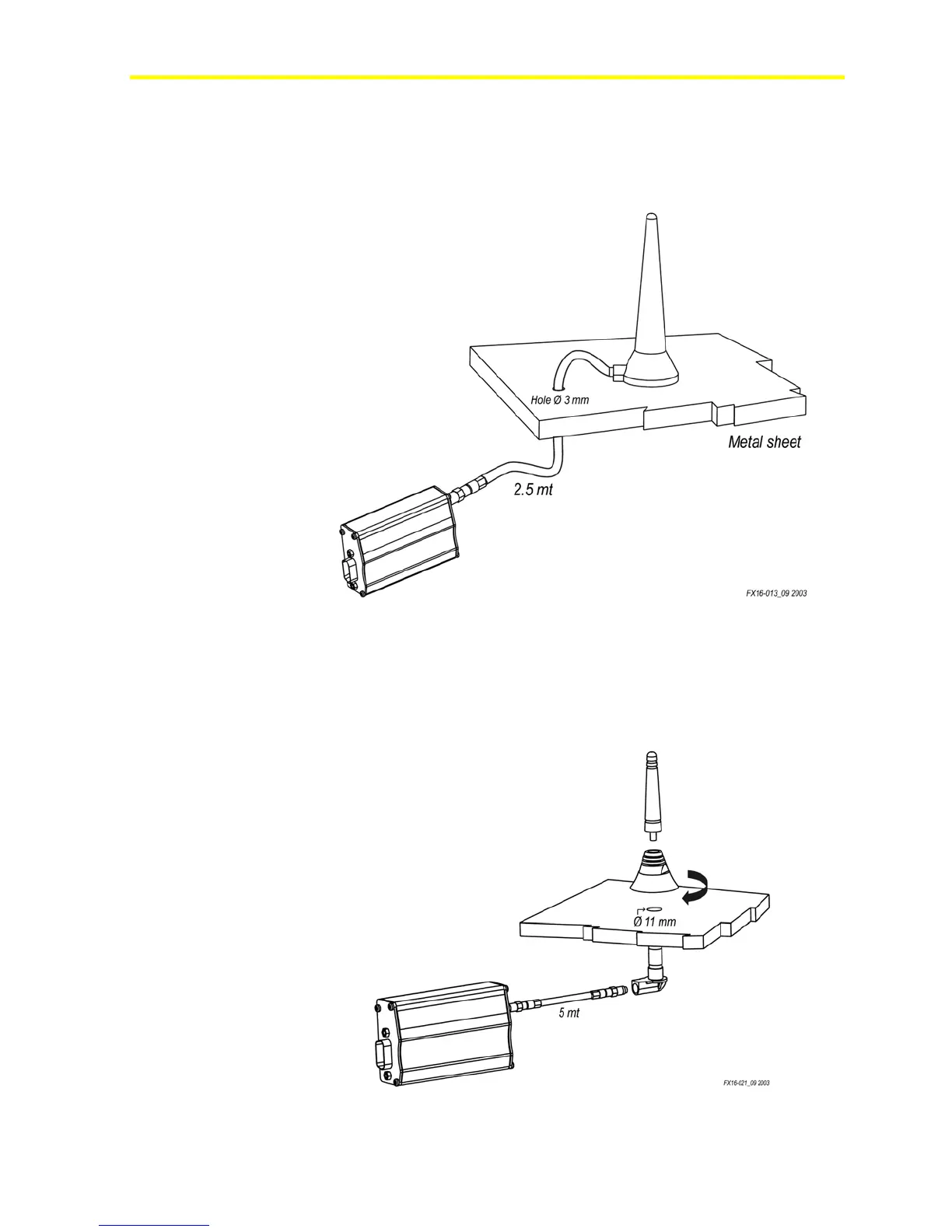 Hole Ø 3 mm

Metal sheet

2.5 mt

FX16-013_09 2003

Ø 11 mm

5 mt

FX16-021_09 2003