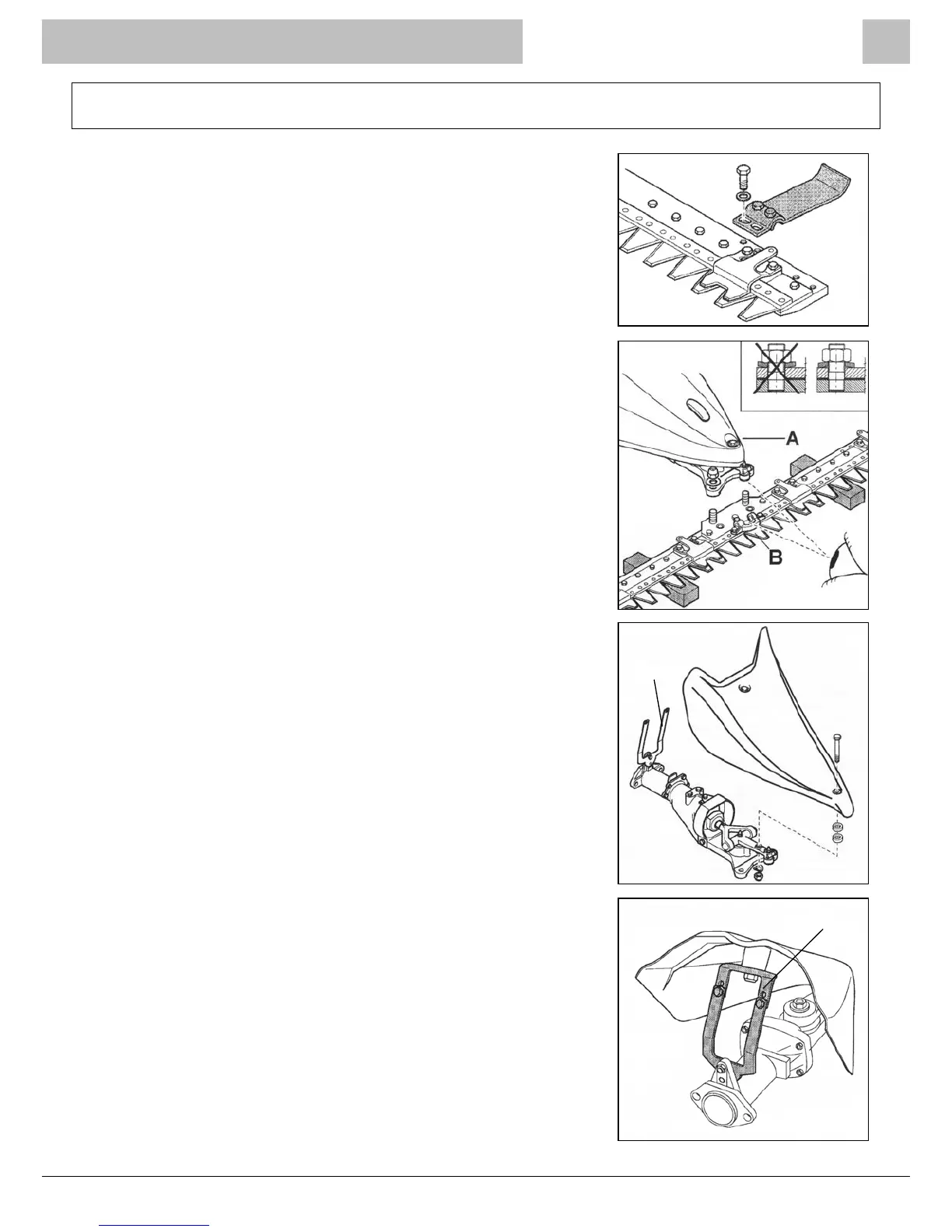 A

B