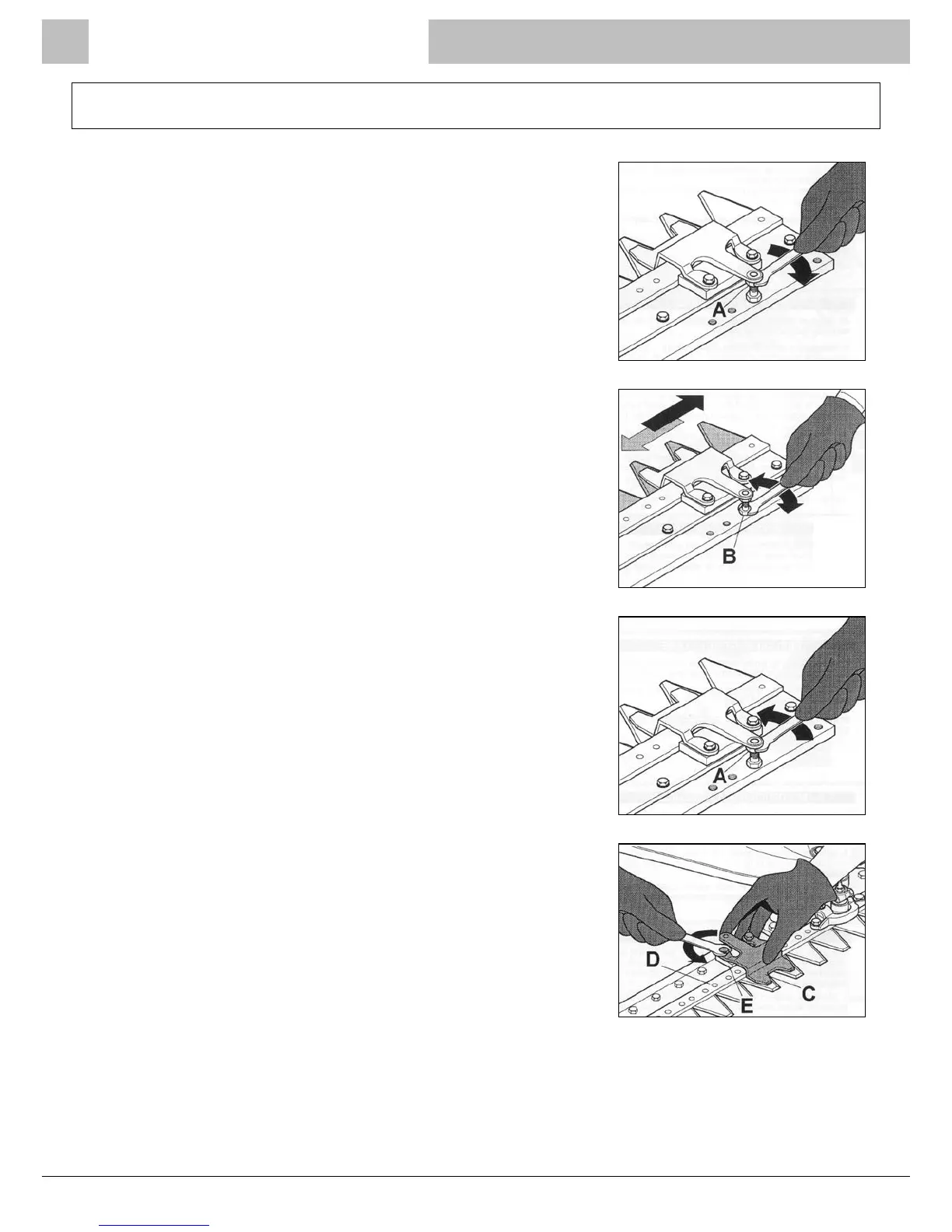 A

B

A

D

E

C