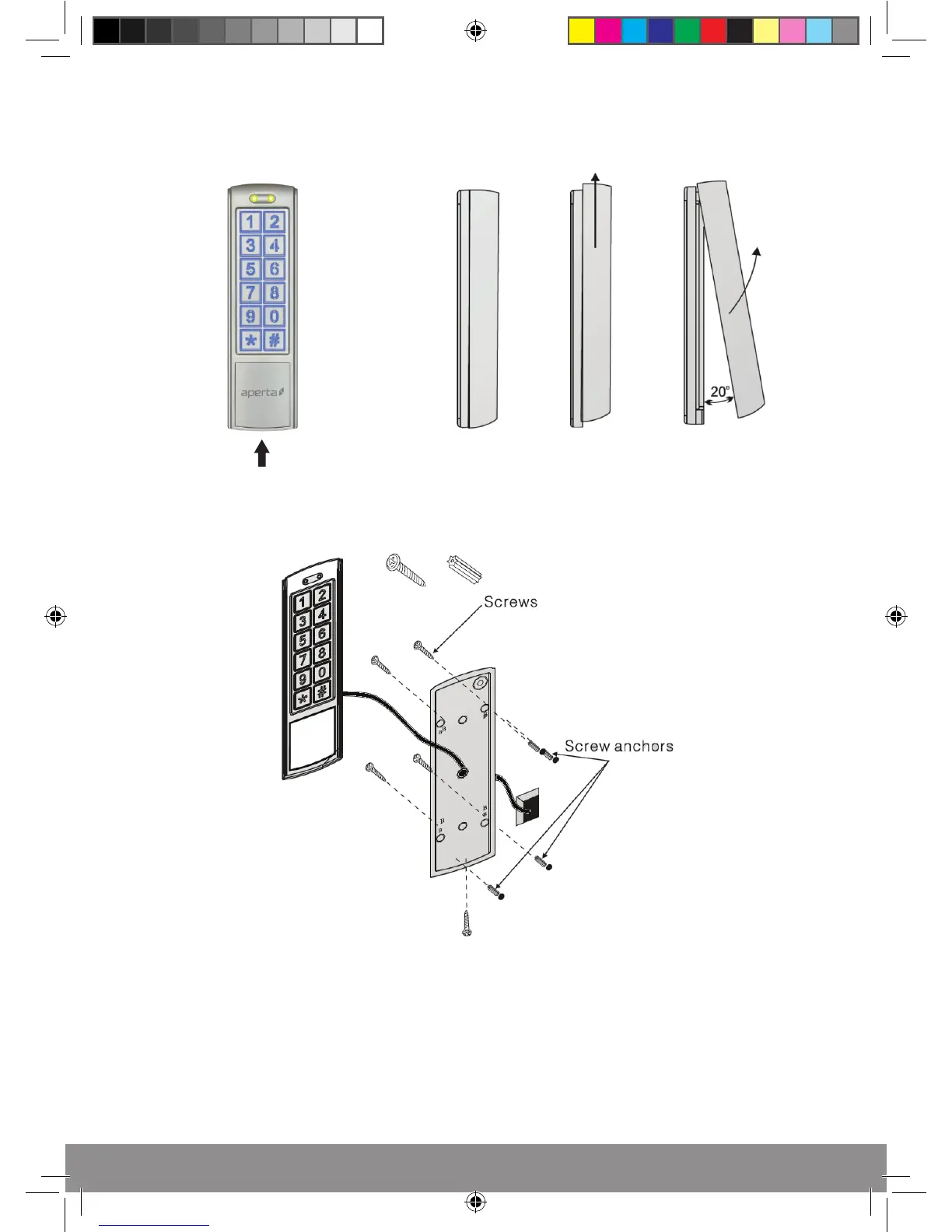 1 2
3 4
5 6
7 8
9 0
* #

aperta

20°

1 2
3 4
5 6
7 8
9 0
* #

Screws

Screw anchors