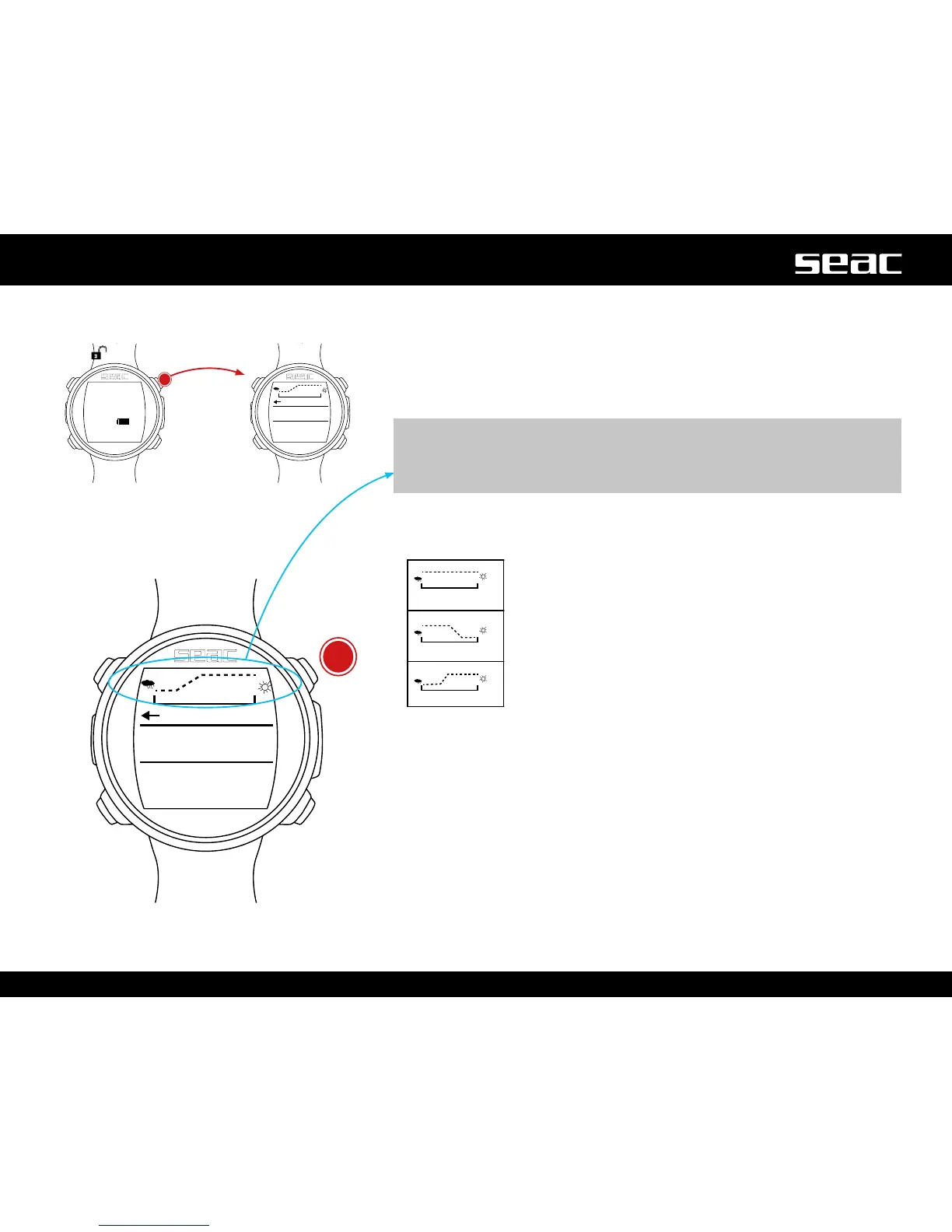 seac

seac

seac

seac