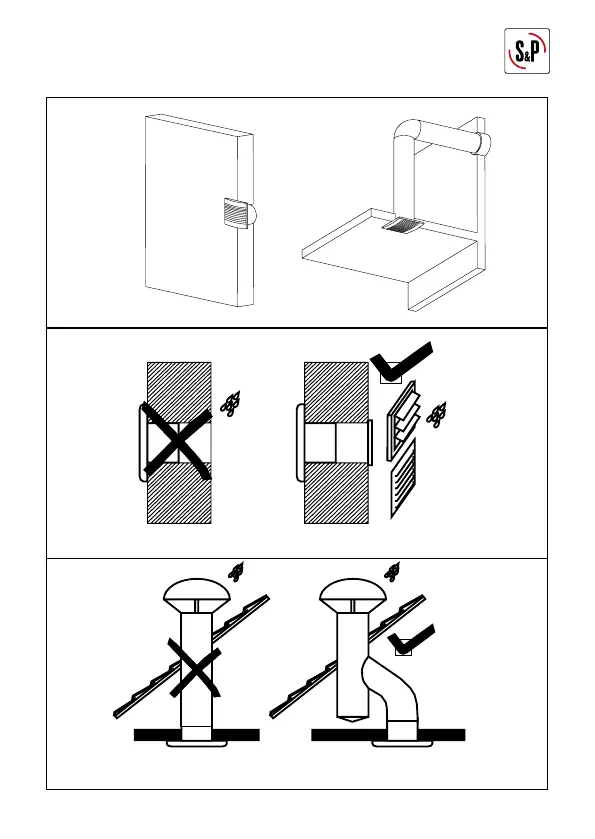 S&P