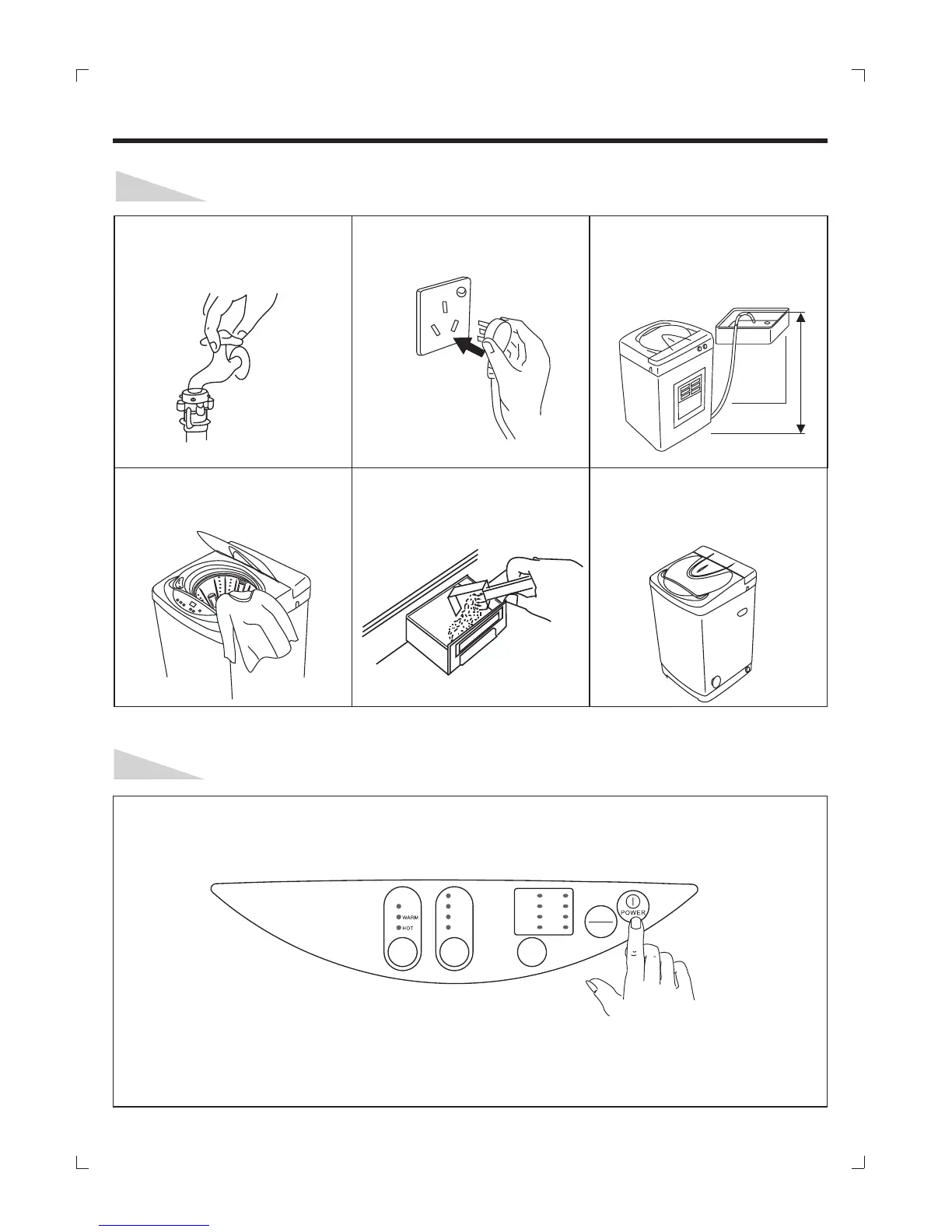 WARM
HOT

POWER