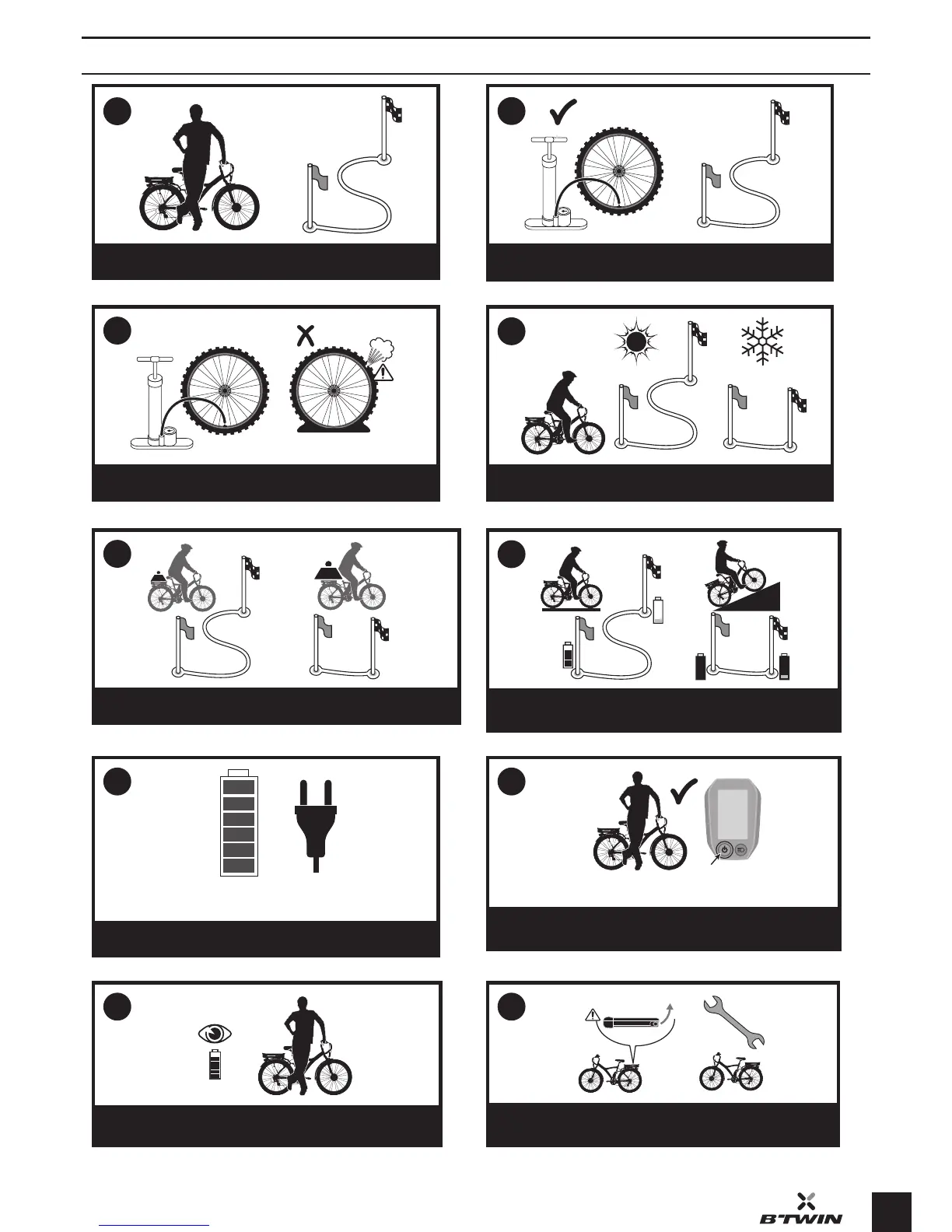 B'TWIN