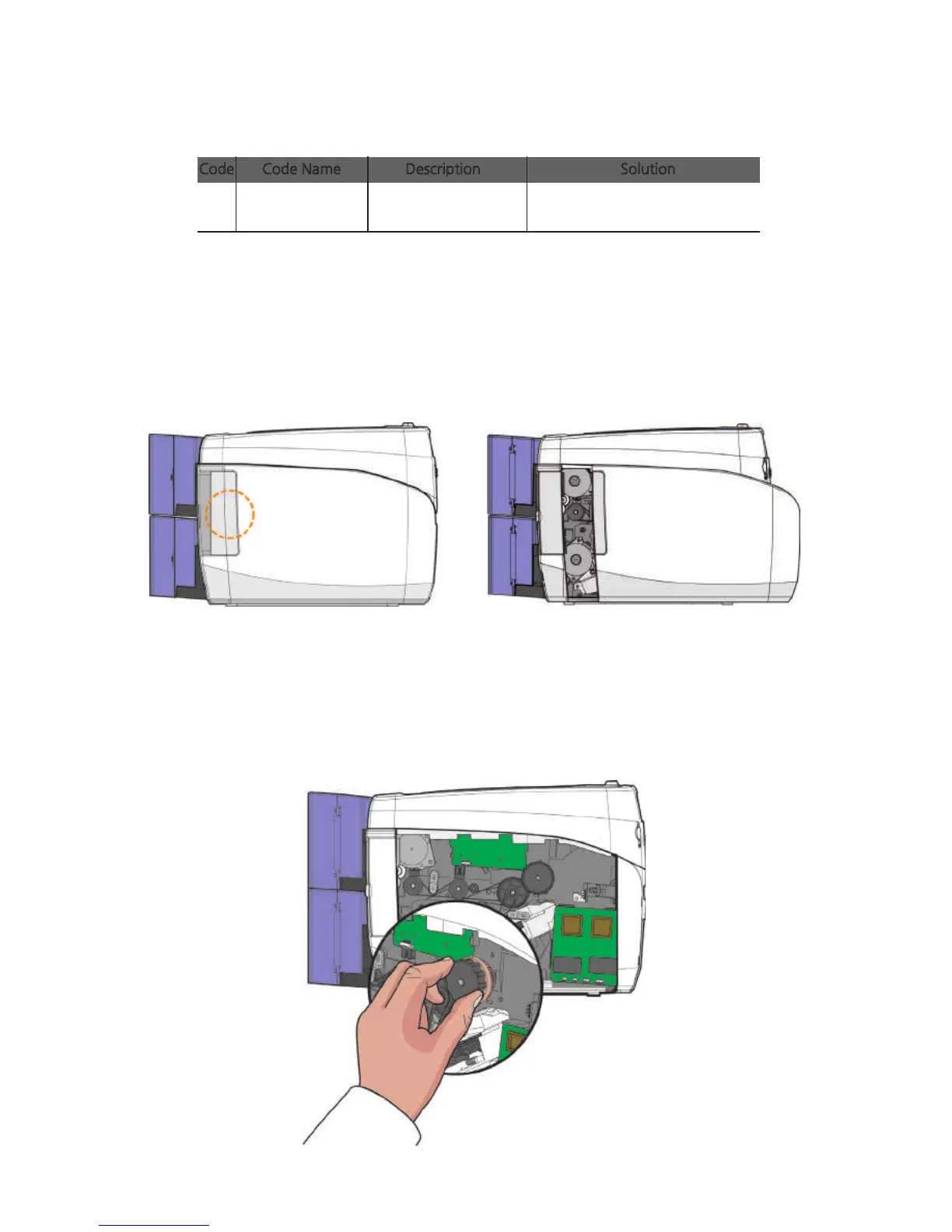 | Code | Code Name | Description | Solution |
|---|---|---|---|
| | | | |