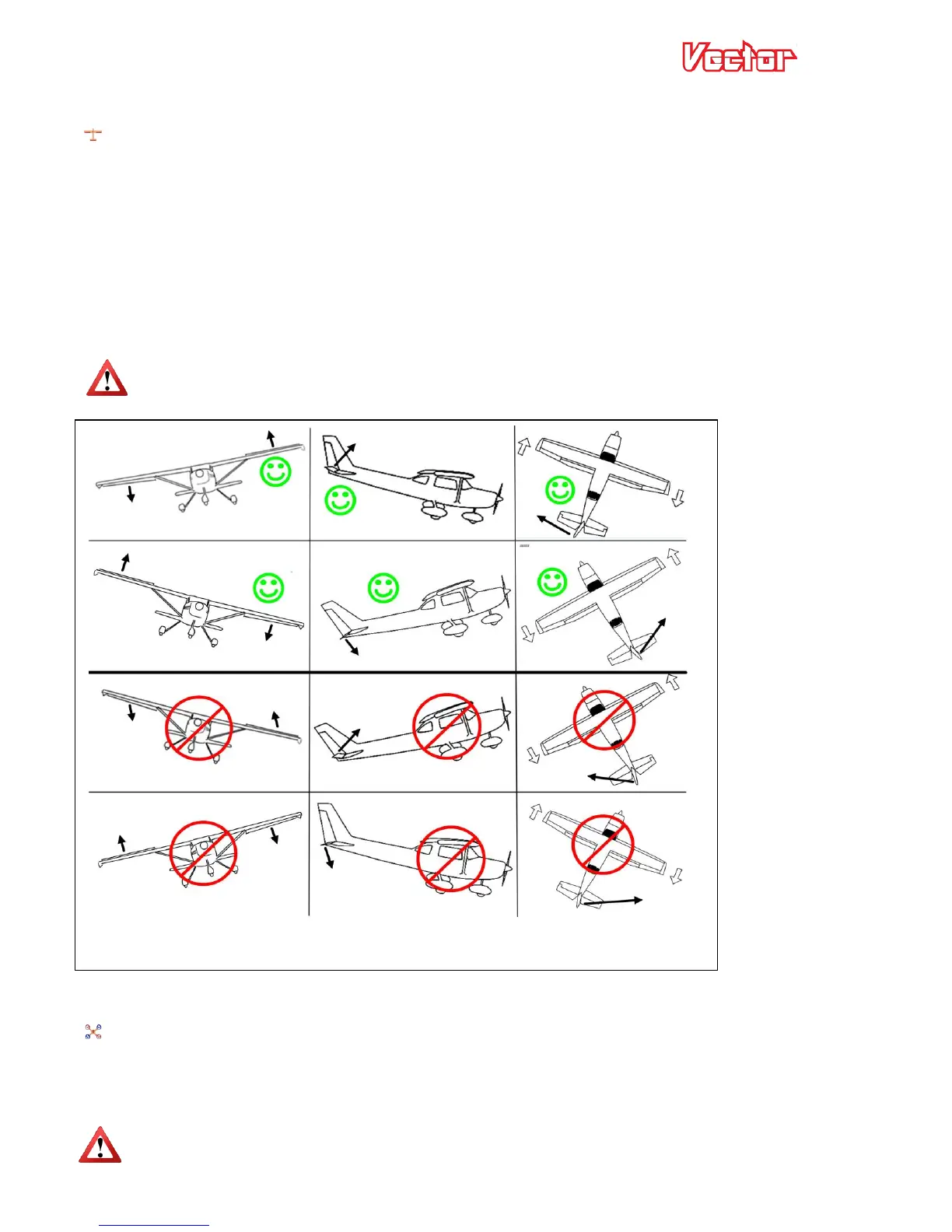 Vector