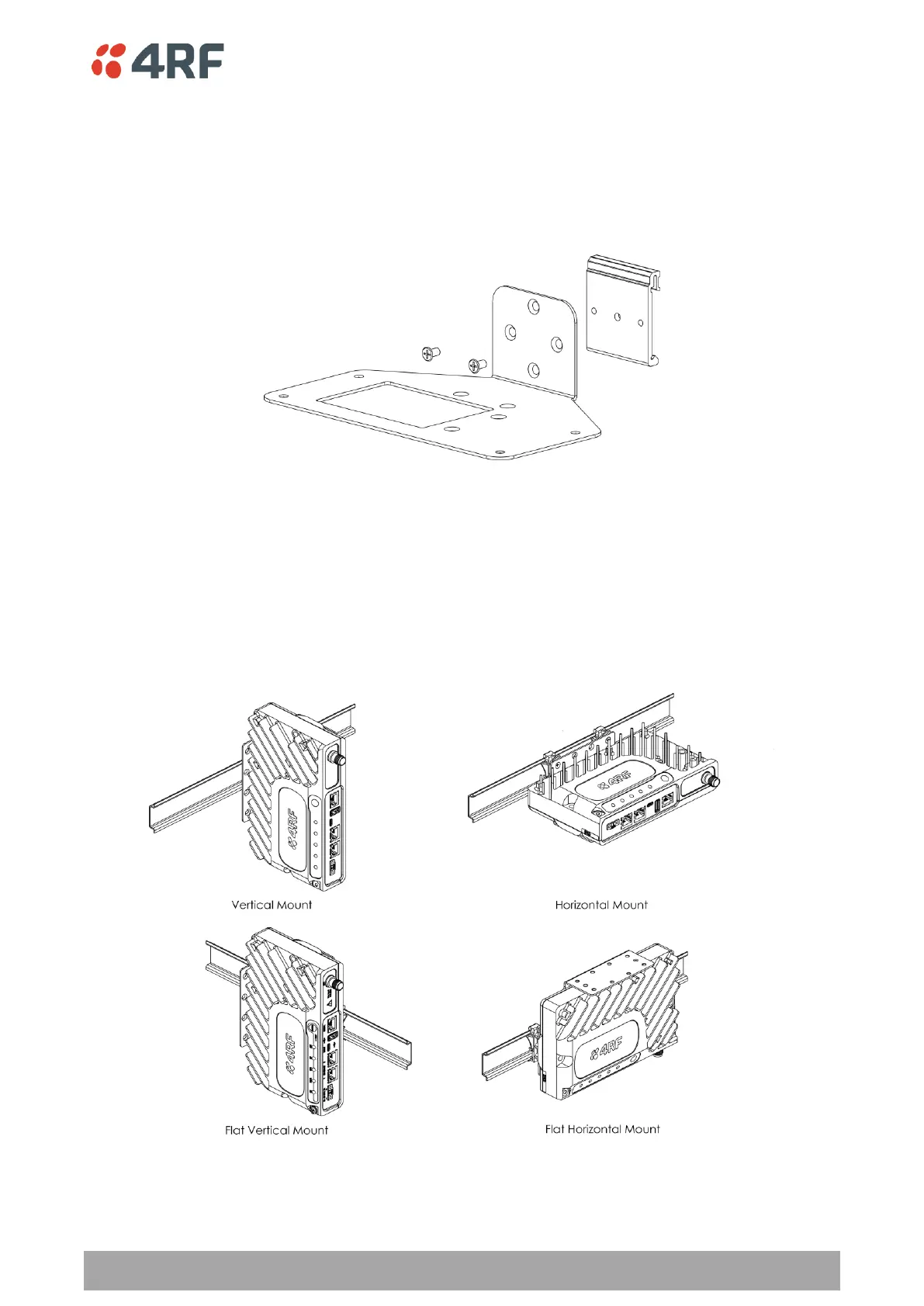 4RF

4RF

4RF

Vertical Mount

Horizontal Mount

4RF

4RF

Flat Vertical Mount

Flat Horizontal Mount