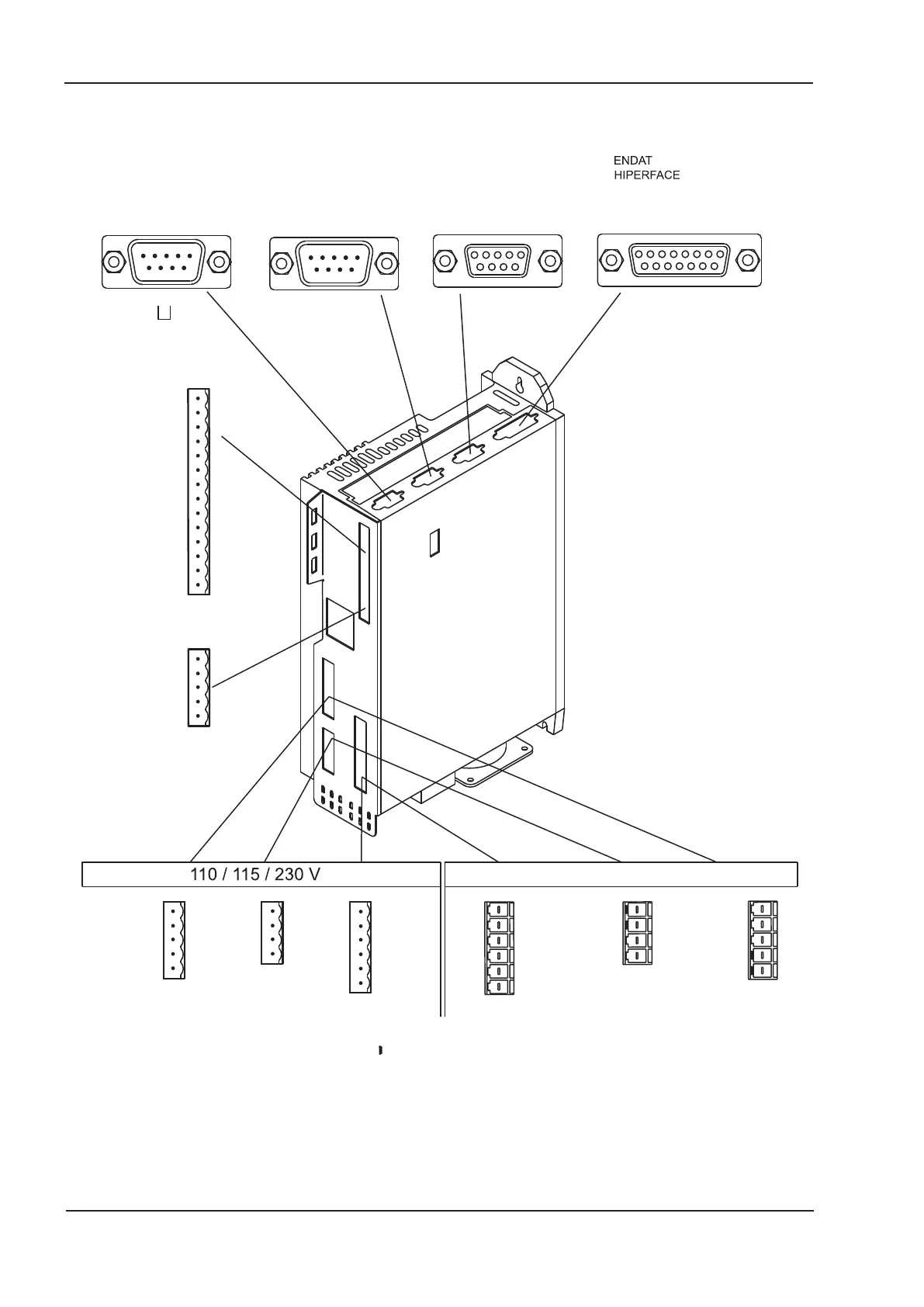 ENDAT
HIPERFACE

110 / 115 / 230 V