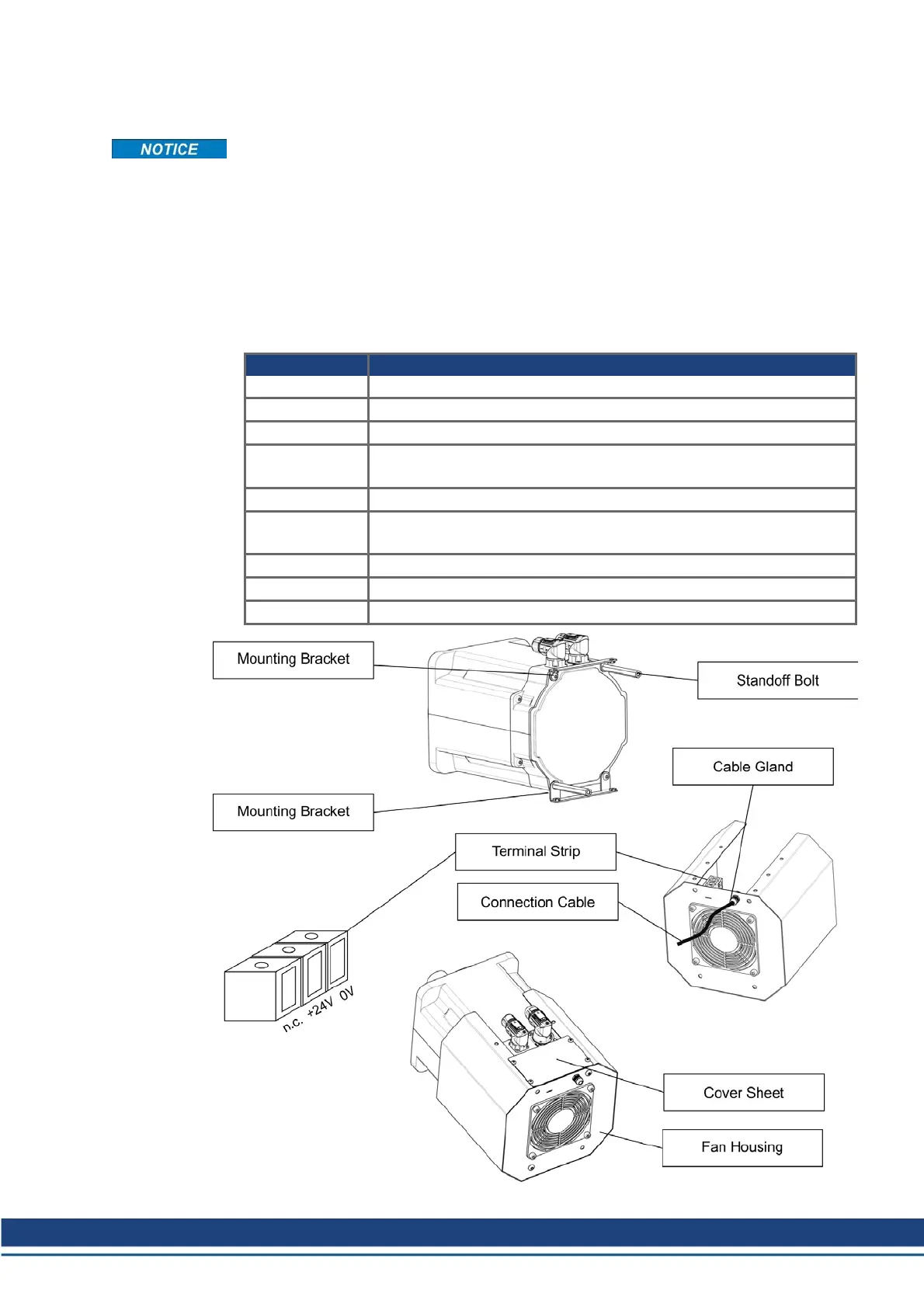 NOTICE

Mounting Bracket

Standoff Bolt

Cable Gland

Mounting Bracket

Terminal Strip

Connection Cable

n.c. +24V 0V

Cover Sheet

Fan Housing