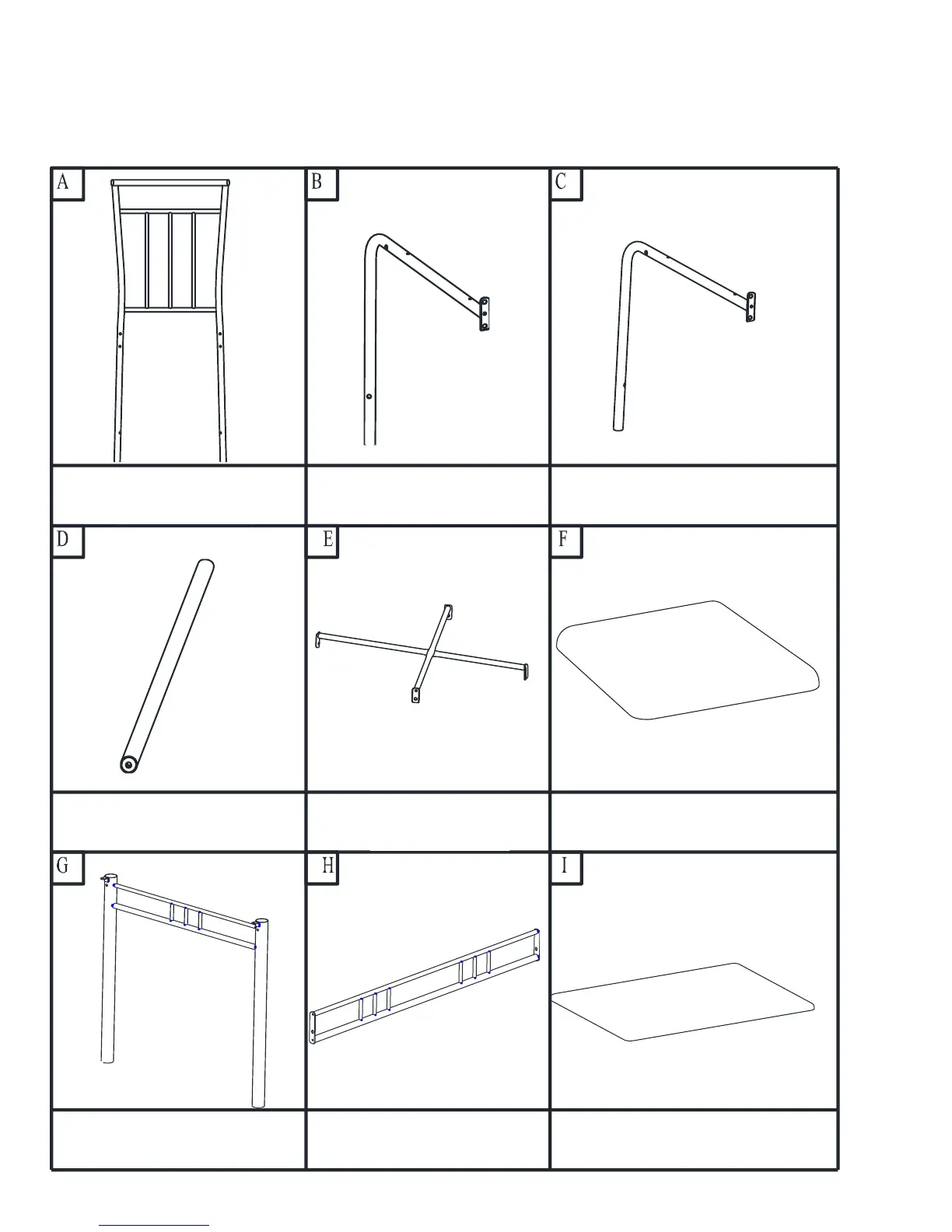 A

B

C

D

E

F

G

H

I