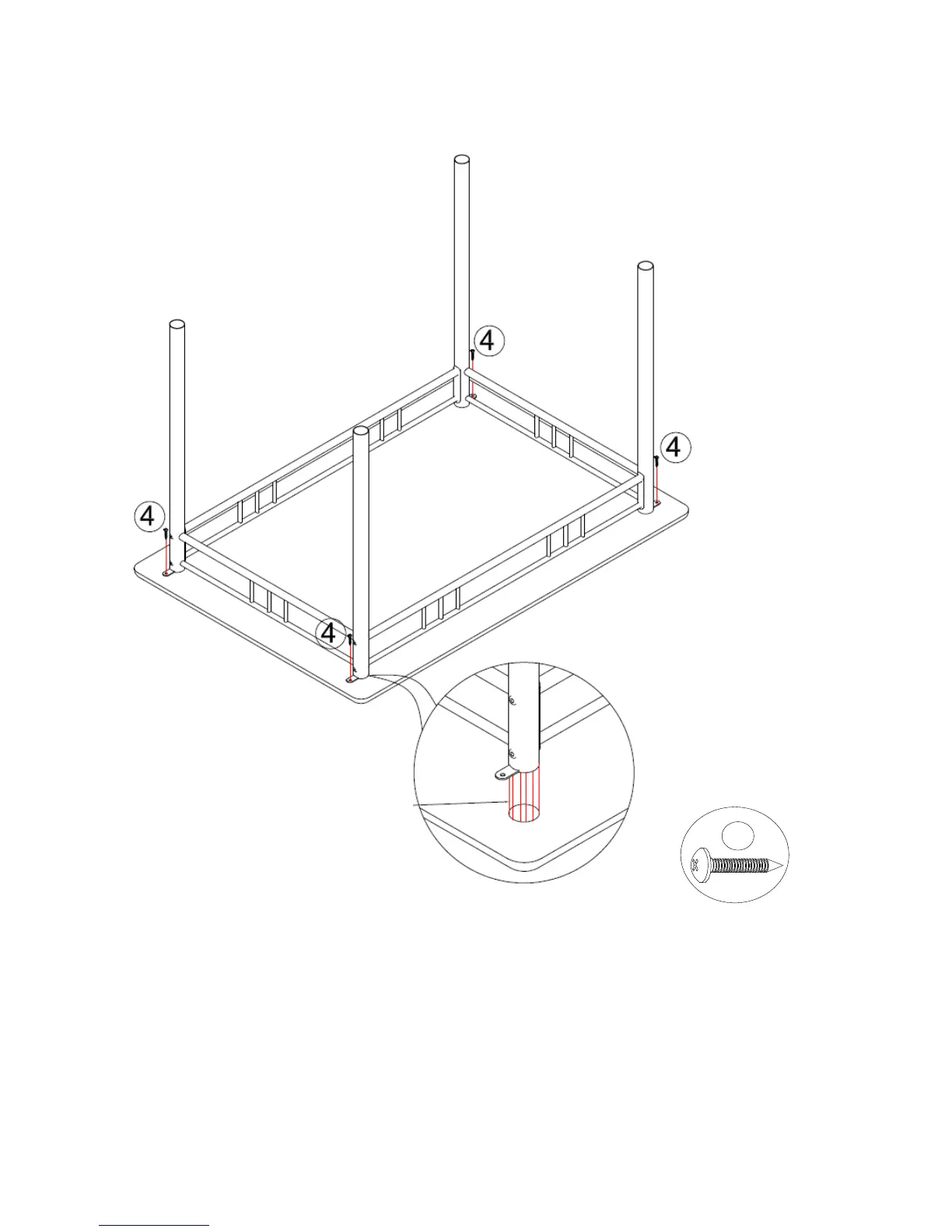 4

4

4

4