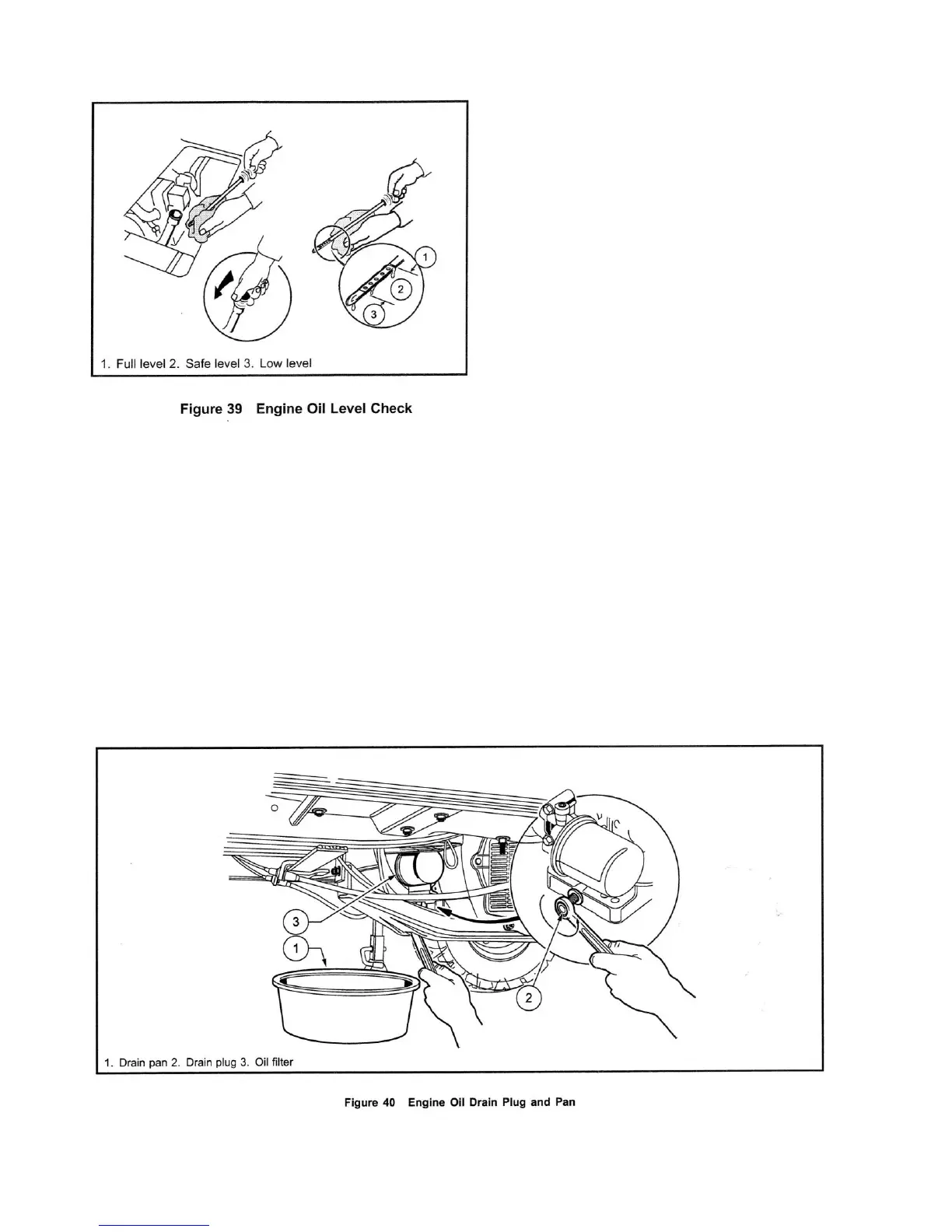 1
2
3

1. Full level 2. Safe level 3. Low level

Figure 39 Engine Oil Level Check

3
1
2

1. Drain pan 2. Drain plug 3. Oil filter

Figure 40 Engine Oil Drain Plug and Pan