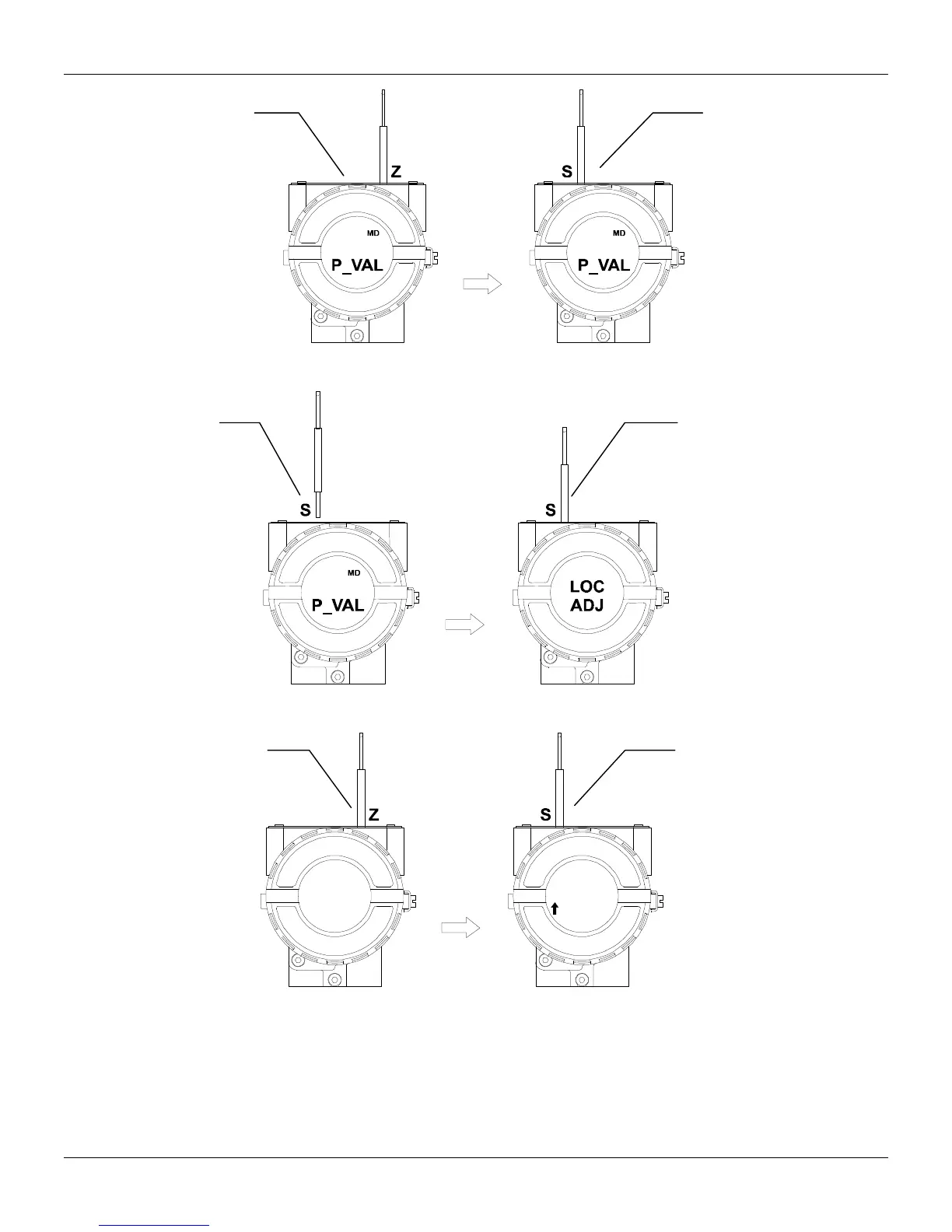 Z

MD

P_VAL

S

MD

P_VAL

S

MD

P_VAL

S

LOC
ADJ

Z

S