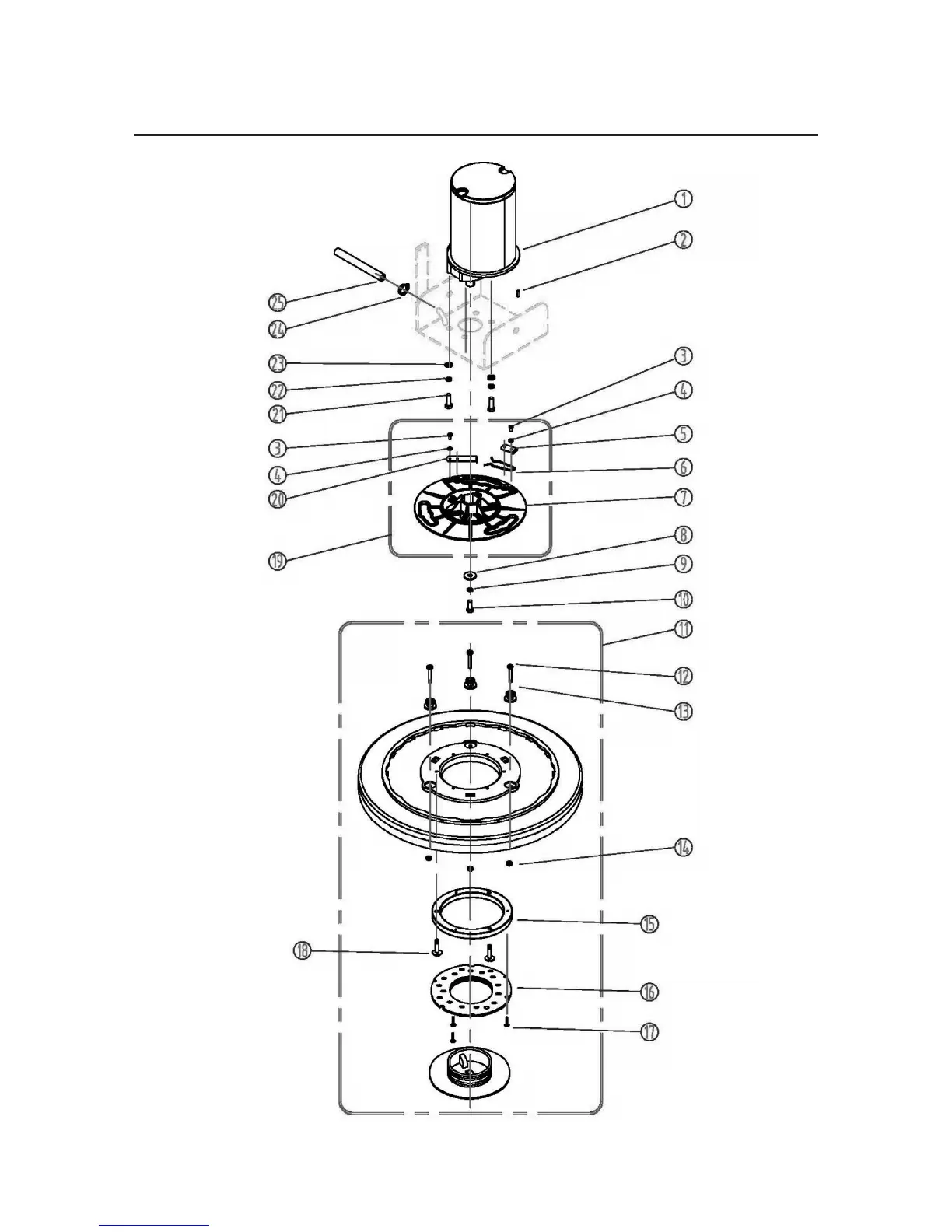 1
2
25
24
23
22
21
3
4
5
6
3
4
20
7
19
8
9
10
11
12
13
14
15
18
16
17