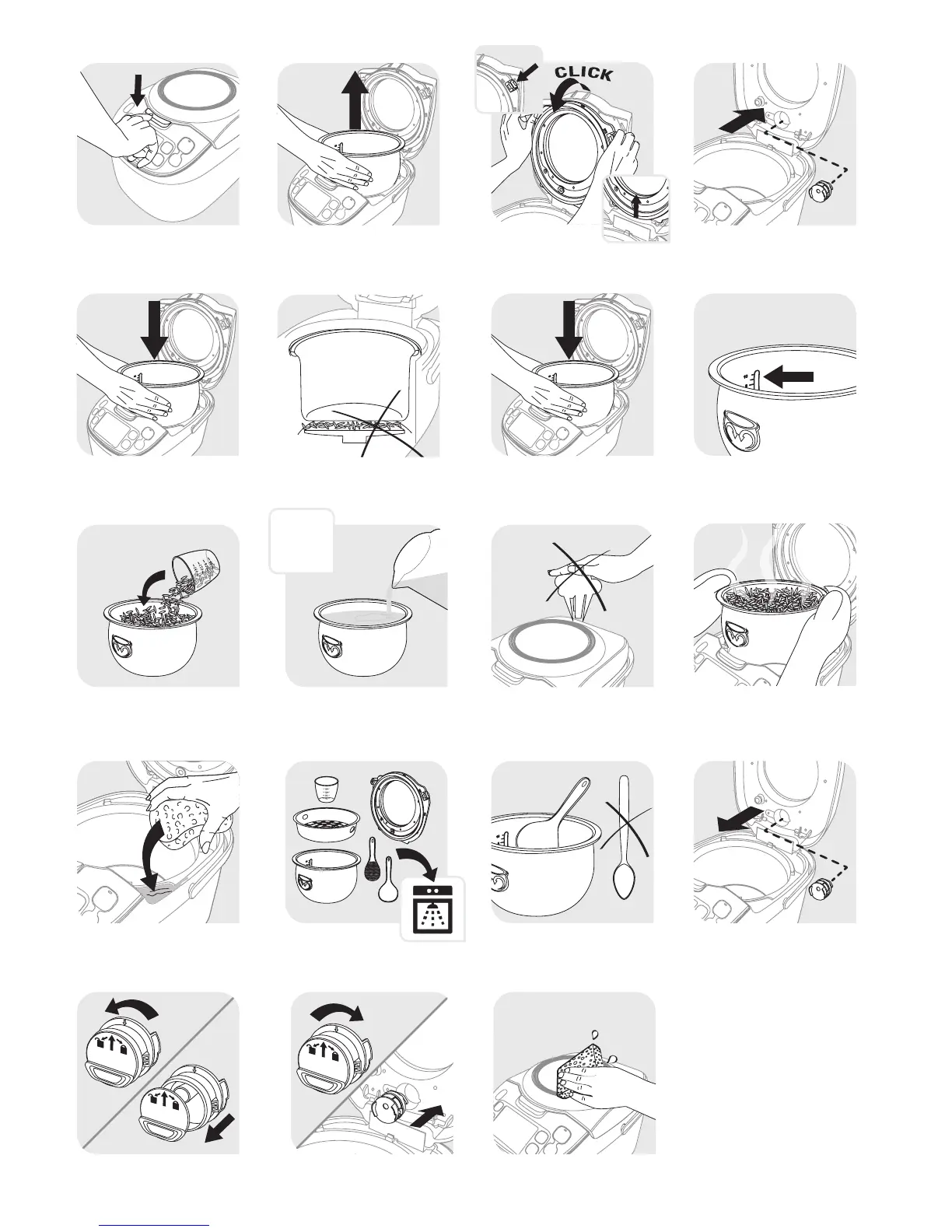 CLICK