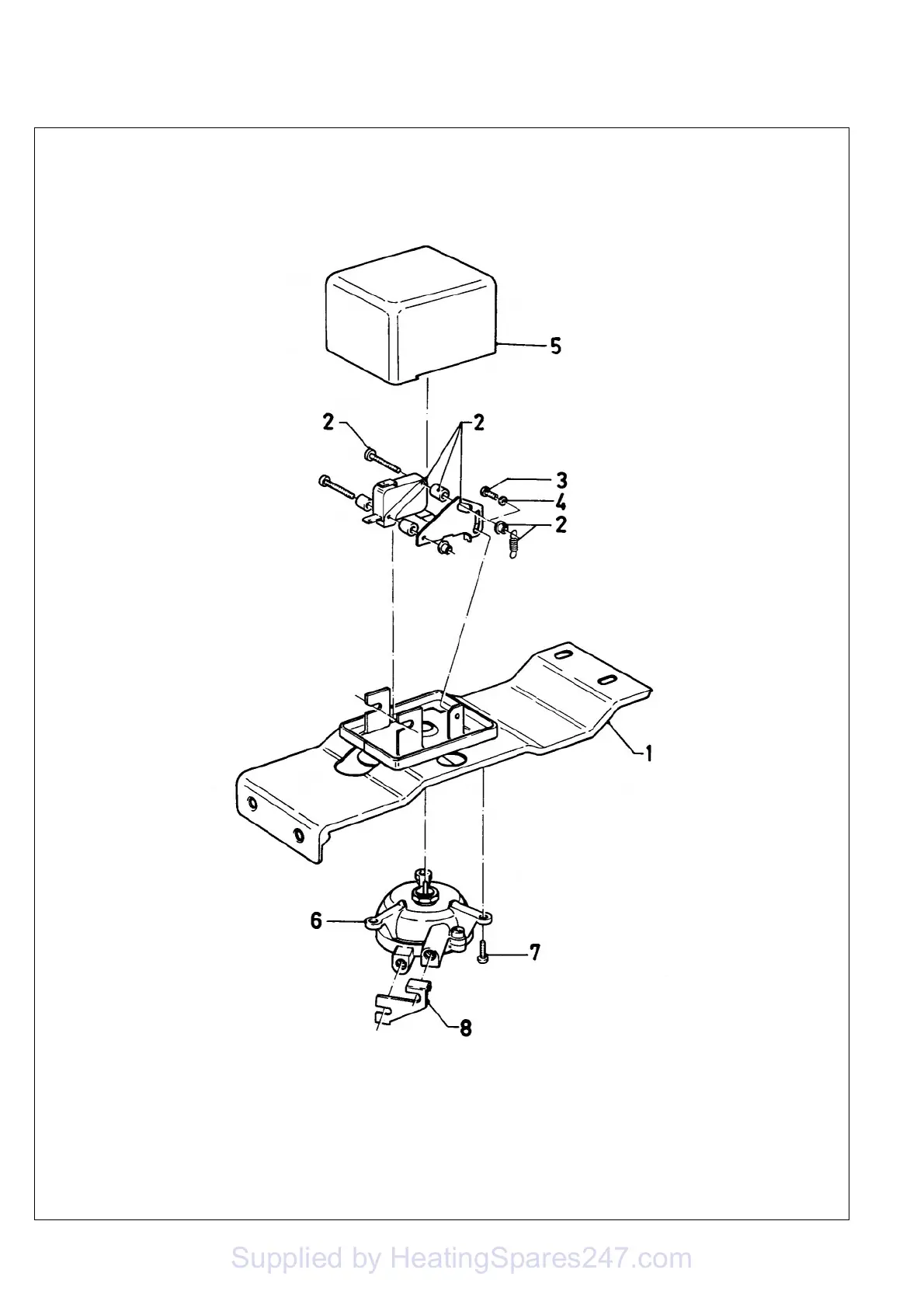 5

2

2

3

4

2

1

6

7

8

Supplied by HeatingSpares247.com