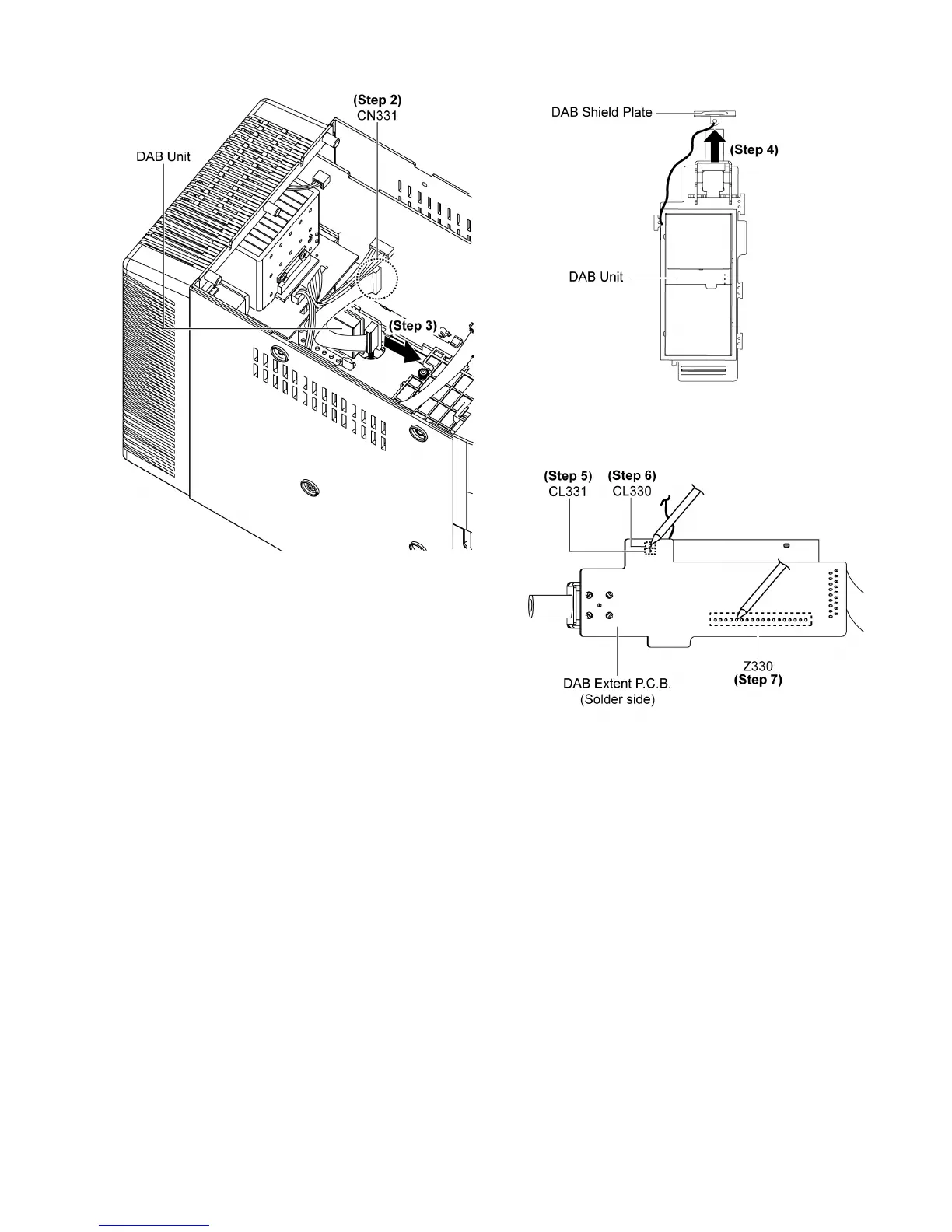 (Step 2)
CN331

DAB Unit

(Step 3)

DAB Shield Plate

(Step 4)

DAB Unit

(Step 5)
CL331

(Step 6)
CL330

DAB Extent P.C.B.
(Solder side)

Z330
(Step 7)